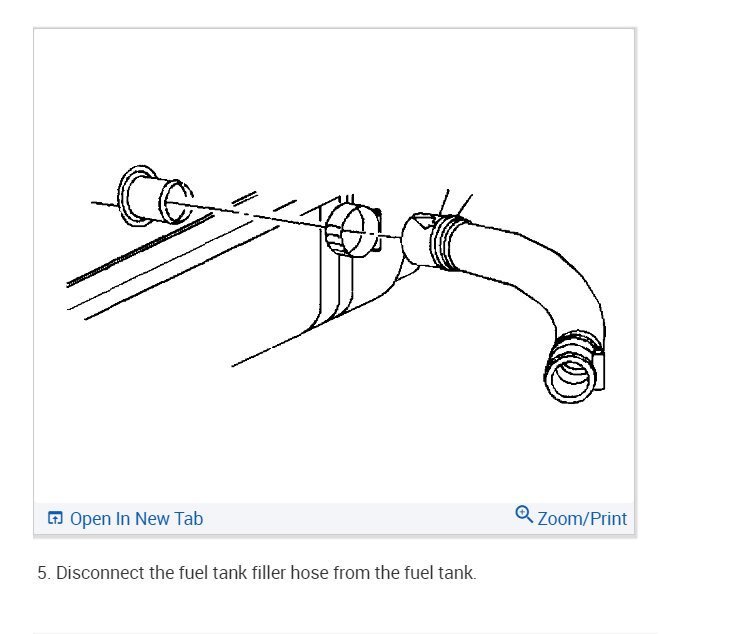 Open In New Tab

Zoom/Print

5. Disconnect the fuel tank filler hose from the fuel tank.