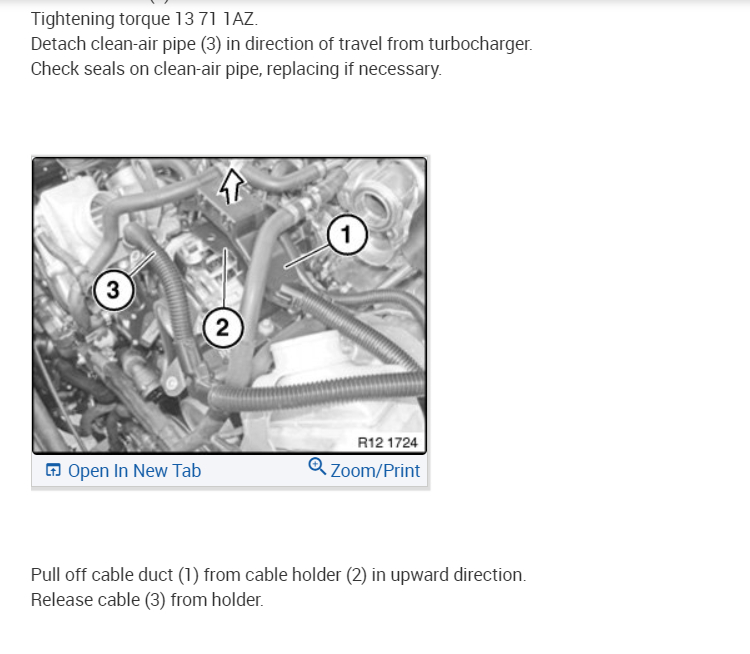 Tightening torque 13 71 1AZ.
Detach clean-air pipe (3) in direction of travel from turbocharger.
Check seals on clean-air pipe, replacing if necessary.

1
3
2
R12 1724

Open In New Tab
Zoom/Print

Pull off cable duct (1) from cable holder (2) in upward direction.
Release cable (3) from holder.