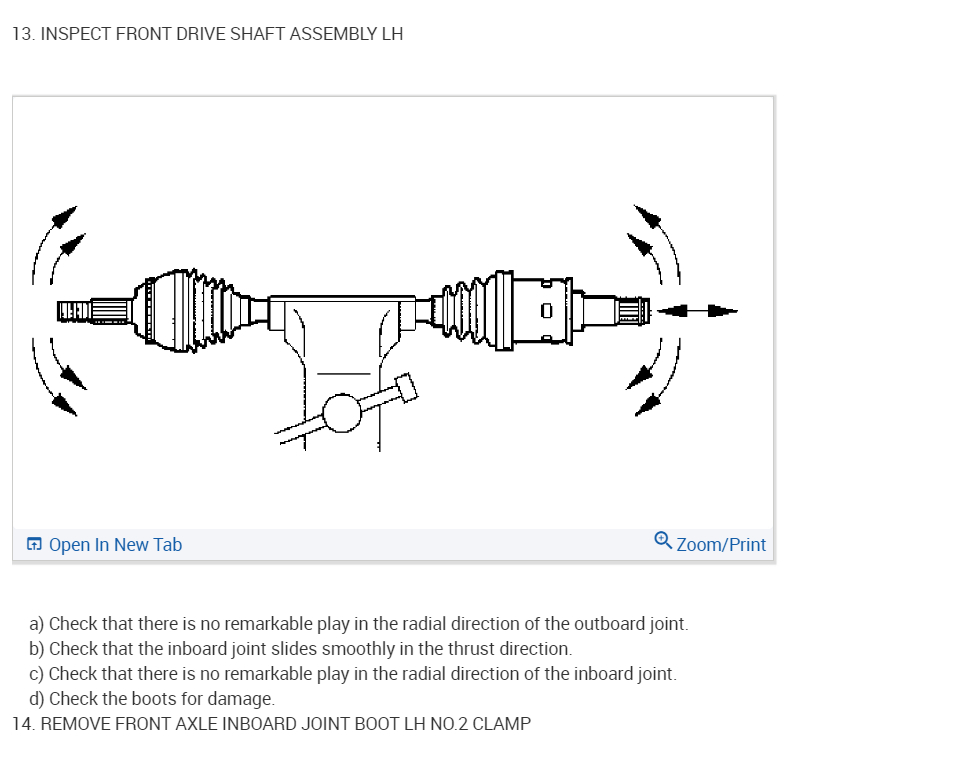 13. INSPECT FRONT DRIVE SHAFT ASSEMBLY LH

Open In New Tab

Zoom/Print

a) Check that there is no remarkable play in the radial direction of the outboard joint.
b) Check that the inboard joint slides smoothly in the thrust direction.
c) Check that there is no remarkable play in the radial direction of the inboard joint.
d) Check the boots for damage.
14. REMOVE FRONT AXLE INBOARD JOINT BOOT LH NO.2 CLAMP