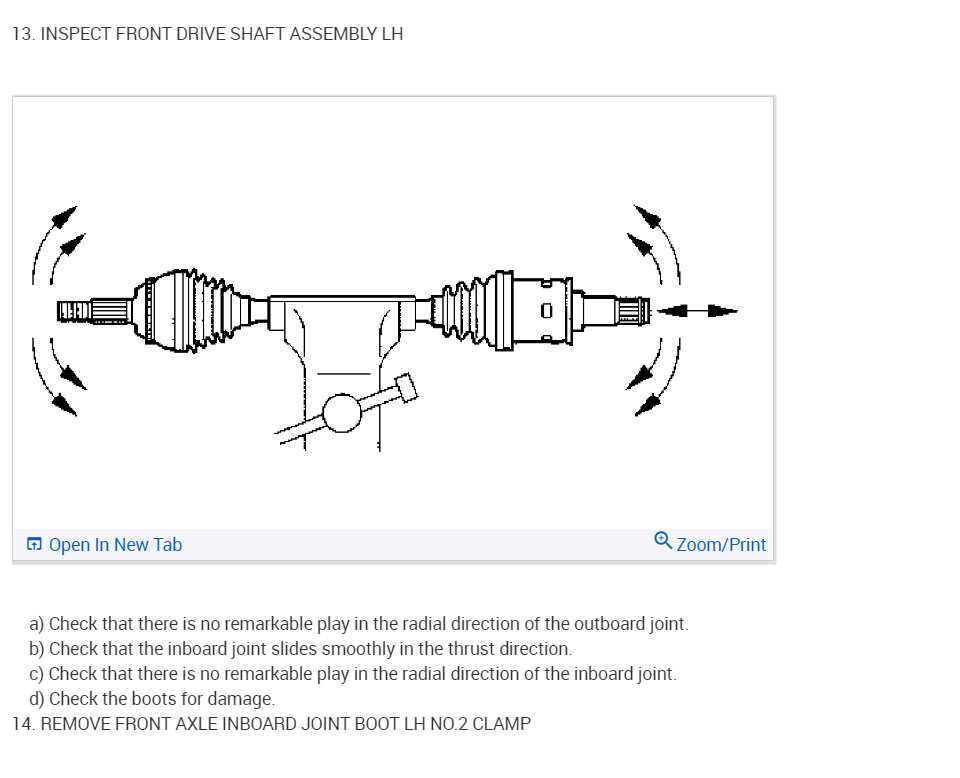 13. INSPECT FRONT DRIVE SHAFT ASSEMBLY LH

Open In New Tab

Zoom/Print

a) Check that there is no remarkable play in the radial direction of the outboard joint.
b) Check that the inboard joint slides smoothly in the thrust direction.
c) Check that there is no remarkable play in the radial direction of the inboard joint.
d) Check the boots for damage.
14. REMOVE FRONT AXLE INBOARD JOINT BOOT LH NO.2 CLAMP