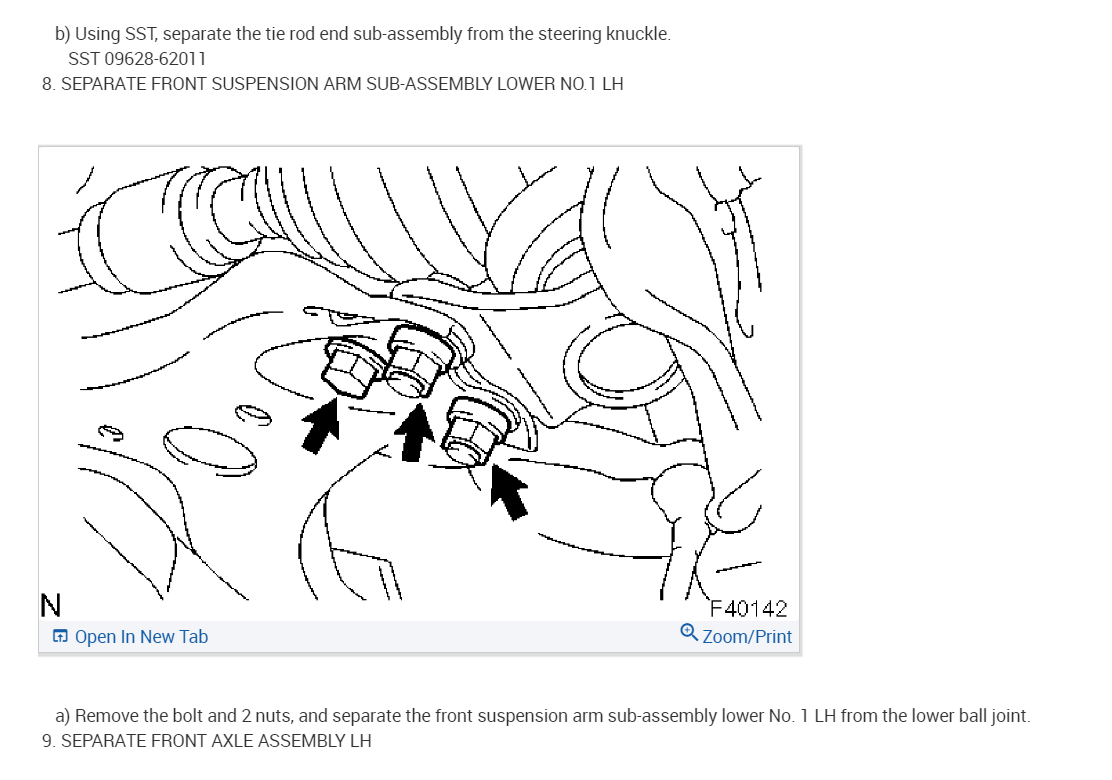 b) Using SST, separate the tie rod end sub-assembly from the steering knuckle.
SST 09628-62011
8. SEPARATE FRONT SUSPENSION ARM SUB-ASSEMBLY LOWER NO.1 LH

N
F40142
Open In New Tab
Zoom/Print

a) Remove the bolt and 2 nuts, and separate the front suspension arm sub-assembly lower No. 1 LH from the lower ball joint.
9. SEPARATE FRONT AXLE ASSEMBLY LH