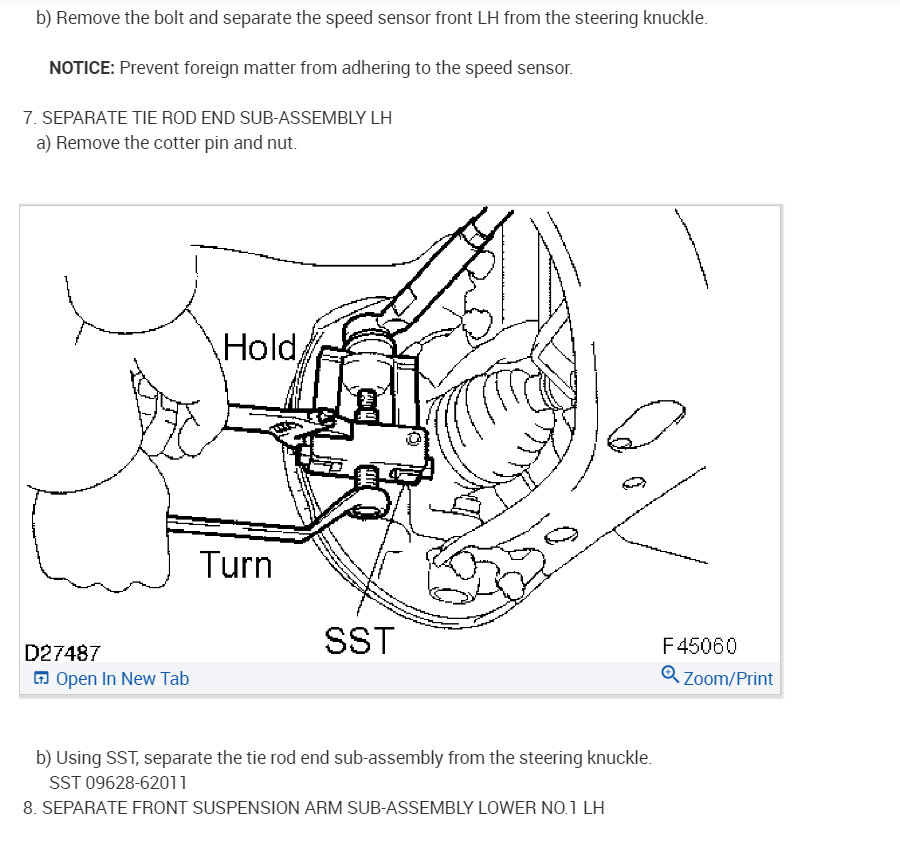 b) Remove the bolt and separate the speed sensor front LH from the steering knuckle.

NOTICE: Prevent foreign matter from adhering to the speed sensor.

7. SEPARATE TIE ROD END SUB-ASSEMBLY LH
a) Remove the cotter pin and nut.

Hold
Turn
SST
D27487
F45060
Open In New Tab
Zoom/Print

b) Using SST, separate the tie rod end sub-assembly from the steering knuckle.
SST 09628-62011
8. SEPARATE FRONT SUSPENSION ARM SUB-ASSEMBLY LOWER NO.1 LH