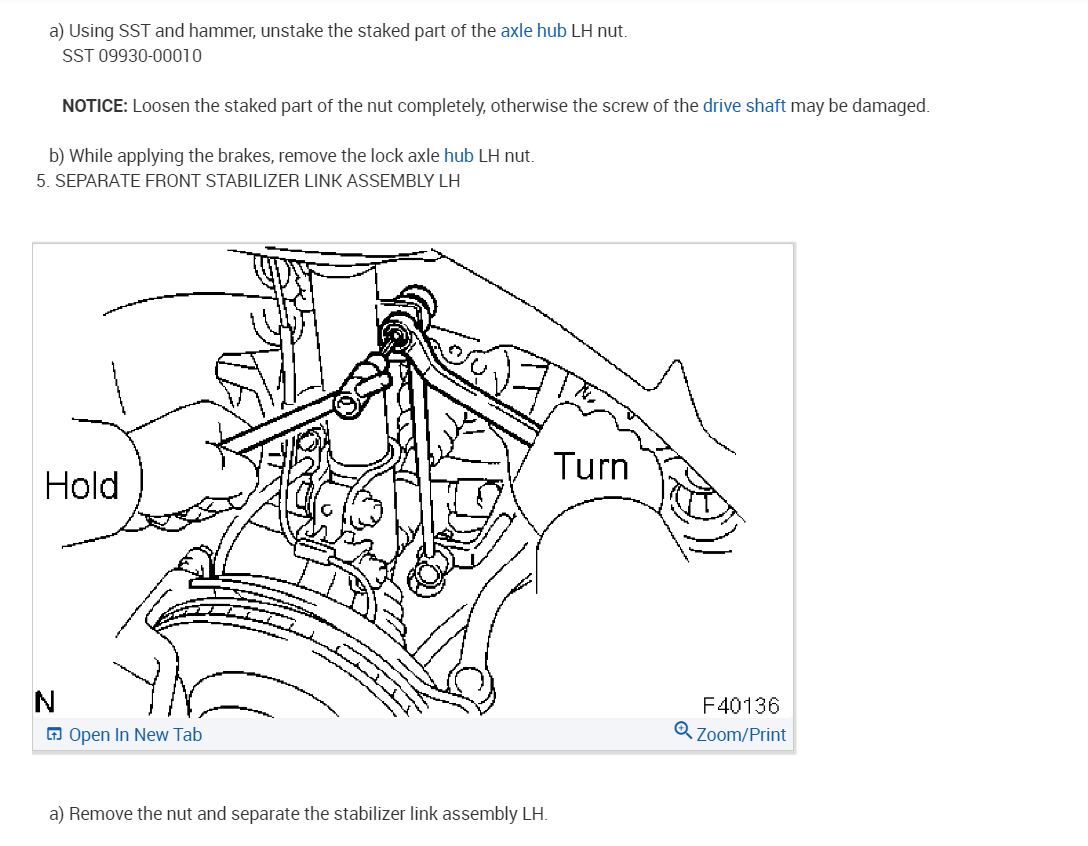 a) Using SST and hammer, unstake the staked part of the axle hub LH nut.
SST 09930-00010

NOTICE: Loosen the staked part of the nut completely, otherwise the screw of the drive shaft may be damaged.

b) While applying the brakes, remove the lock axle hub LH nut.
5. SEPARATE FRONT STABILIZER LINK ASSEMBLY LH

Hold
Turn
N
F40136
Open In New Tab
Zoom/Print

a) Remove the nut and separate the stabilizer link assembly LH.