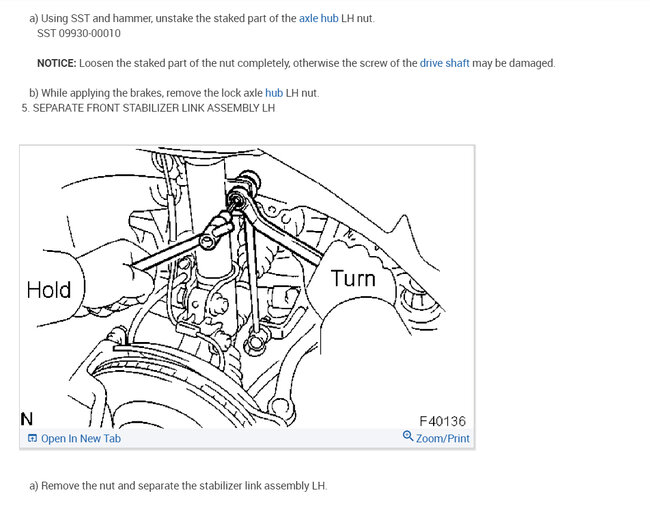 a) Using SST and hammer, unstake the staked part of the axle hub LH nut.
SST 09930-00010

NOTICE: Loosen the staked part of the nut completely, otherwise the screw of the drive shaft may be damaged.

b) While applying the brakes, remove the lock axle hub LH nut.
5. SEPARATE FRONT STABILIZER LINK ASSEMBLY LH

Hold
Turn
N
F40136
Open In New Tab
Zoom/Print

a) Remove the nut and separate the stabilizer link assembly LH.