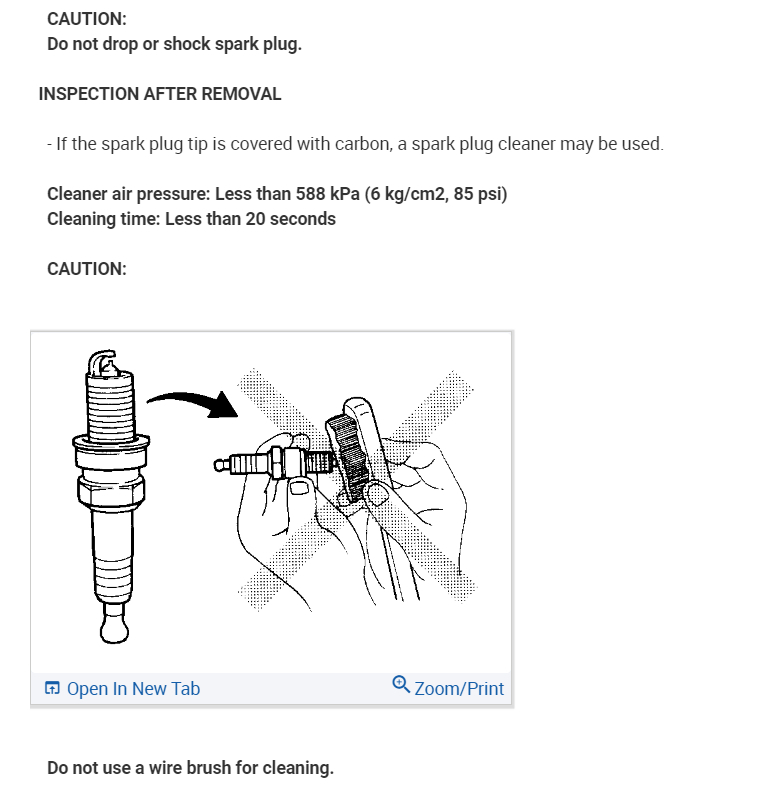 CAUTION:
Do not drop or shock spark plug.

INSPECTION AFTER REMOVAL

- If the spark plug tip is covered with carbon, a spark plug cleaner may be used.

Cleaner air pressure: Less than 588 kPa (6 kg/cm2, 85 psi)
Cleaning time: Less than 20 seconds

CAUTION:

Open In New Tab
Zoom/Print

Do not use a wire brush for cleaning.