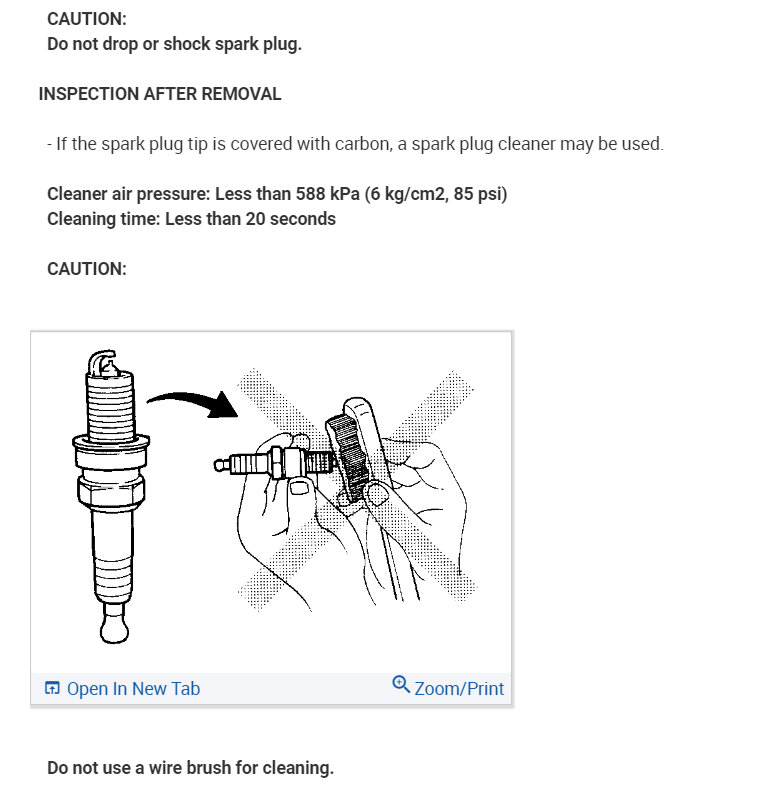 CAUTION:
Do not drop or shock spark plug.

INSPECTION AFTER REMOVAL

- If the spark plug tip is covered with carbon, a spark plug cleaner may be used.

Cleaner air pressure: Less than 588 kPa (6 kg/cm2, 85 psi)
Cleaning time: Less than 20 seconds

CAUTION:

Open In New Tab

Zoom/Print

Do not use a wire brush for cleaning.