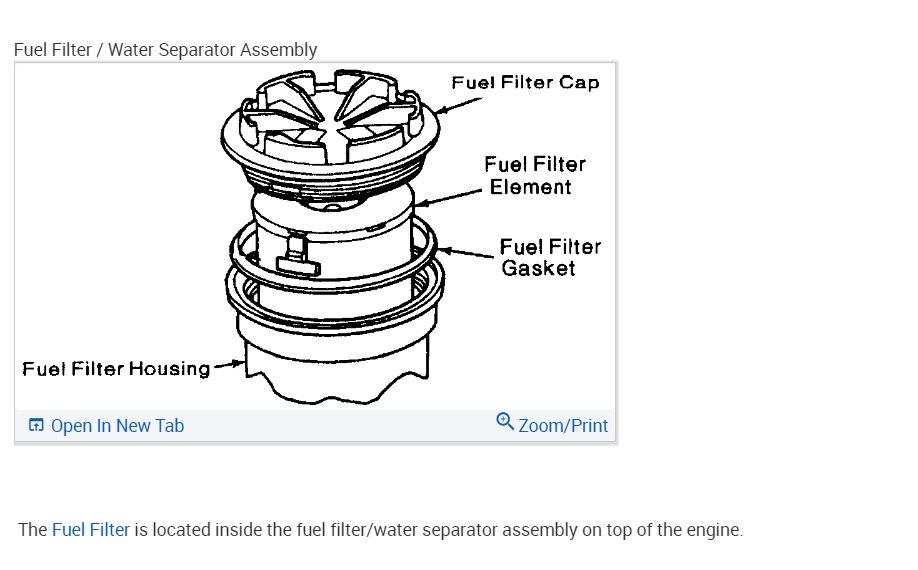 Fuel Filter / Water Separator Assembly

Fuel Filter Cap

Fuel Filter Element

Fuel Filter Gasket

Fuel Filter Housing

Open In New Tab

Zoom/Print

The Fuel Filter is located inside the fuel filter/water separator assembly on top of the engine.