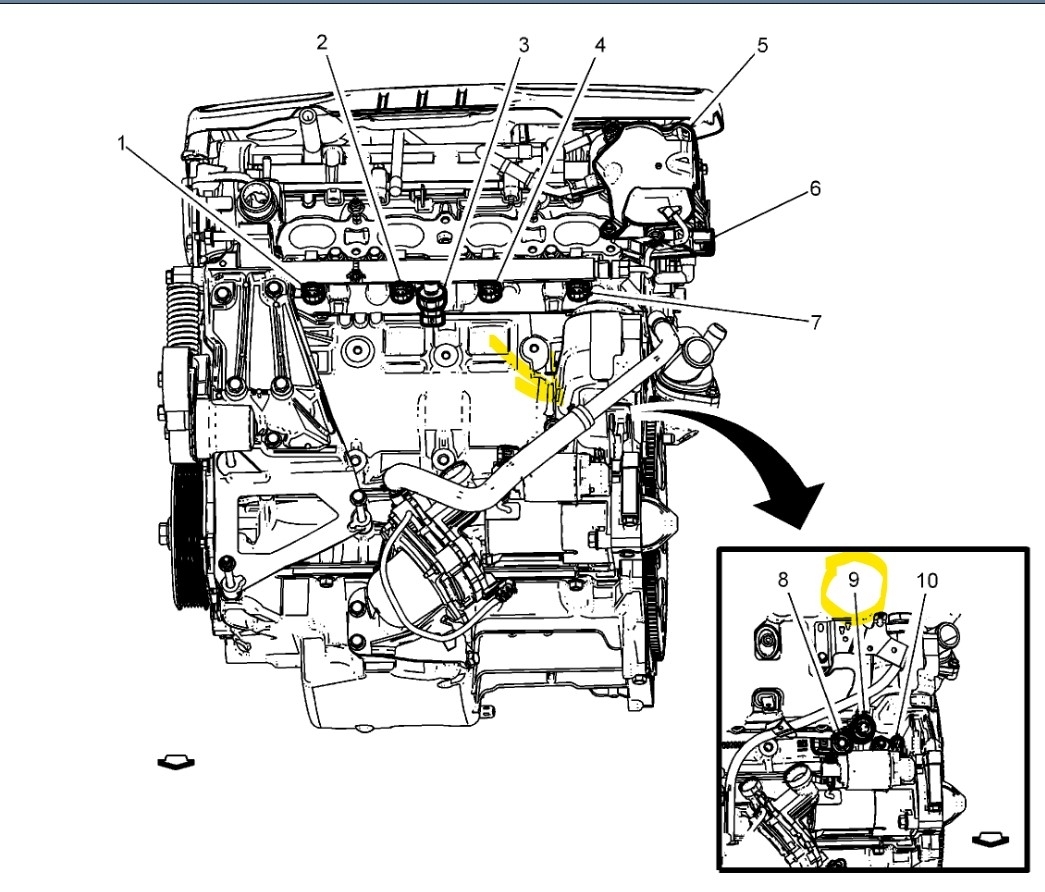 1
2
3
4
5
6
7
8
9
10