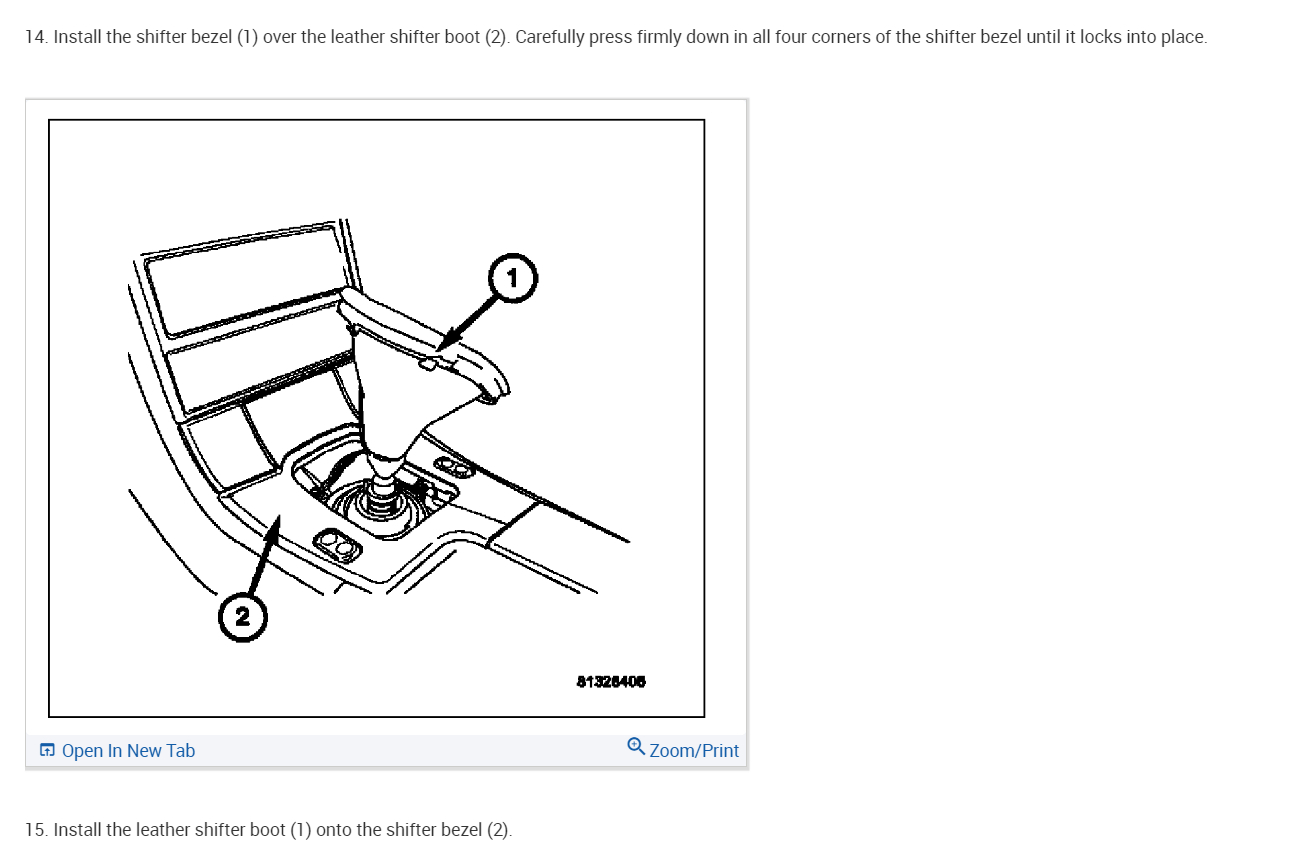 14. Install the shifter bezel (1) over the leather shifter boot (2). Carefully press firmly down in all four corners of the shifter bezel until it locks into place.

1

2

81328406

Open In New Tab

Zoom/Print

15. Install the leather shifter boot (1) onto the shifter bezel (2).