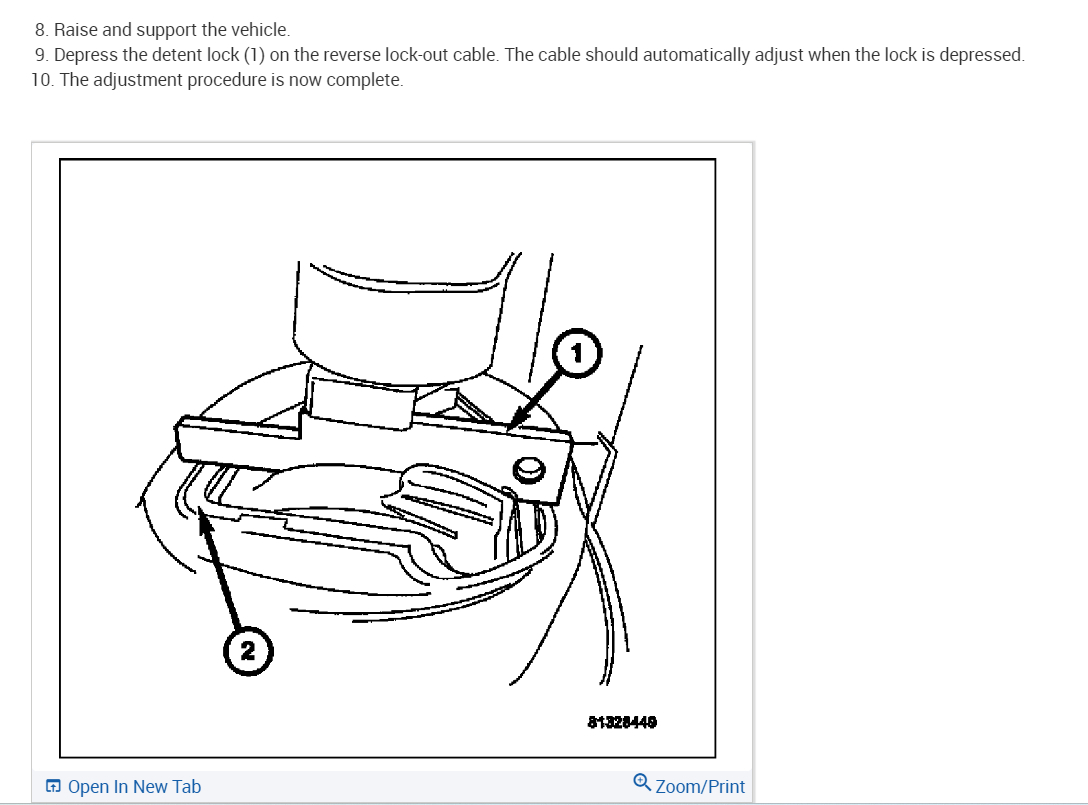 8. Raise and support the vehicle.
9. Depress the detent lock (1) on the reverse lock-out cable. The cable should automatically adjust when the lock is depressed.
10. The adjustment procedure is now complete.

1

2

81328449

Open In New Tab

Zoom/Print