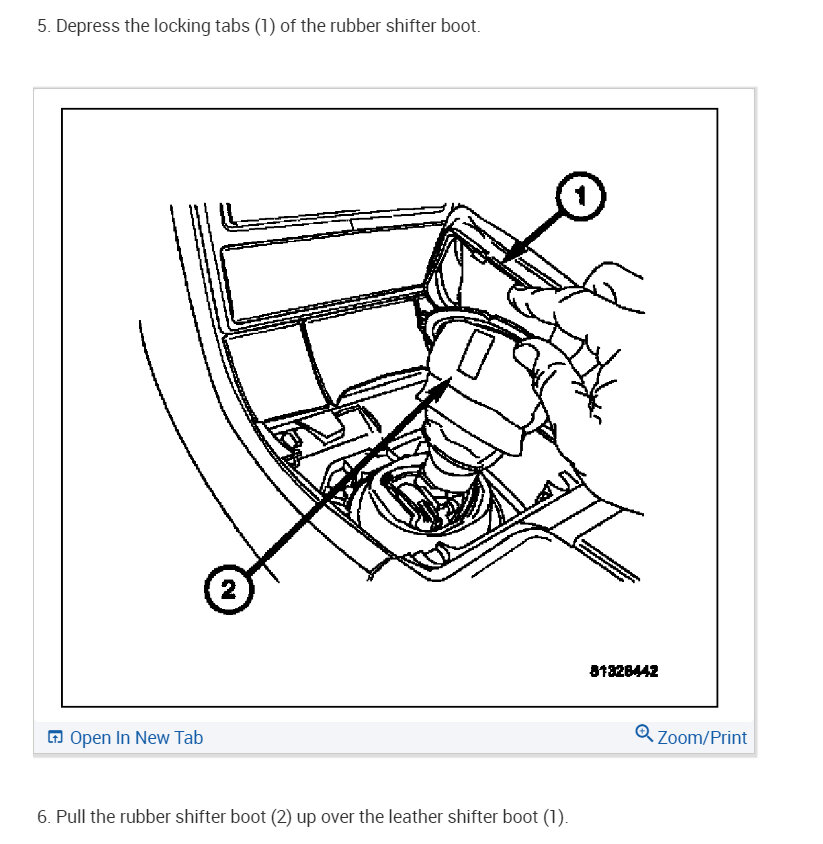 5. Depress the locking tabs (1) of the rubber shifter boot.

1

2

81326442

Open In New Tab

Zoom/Print

6. Pull the rubber shifter boot (2) up over the leather shifter boot (1).