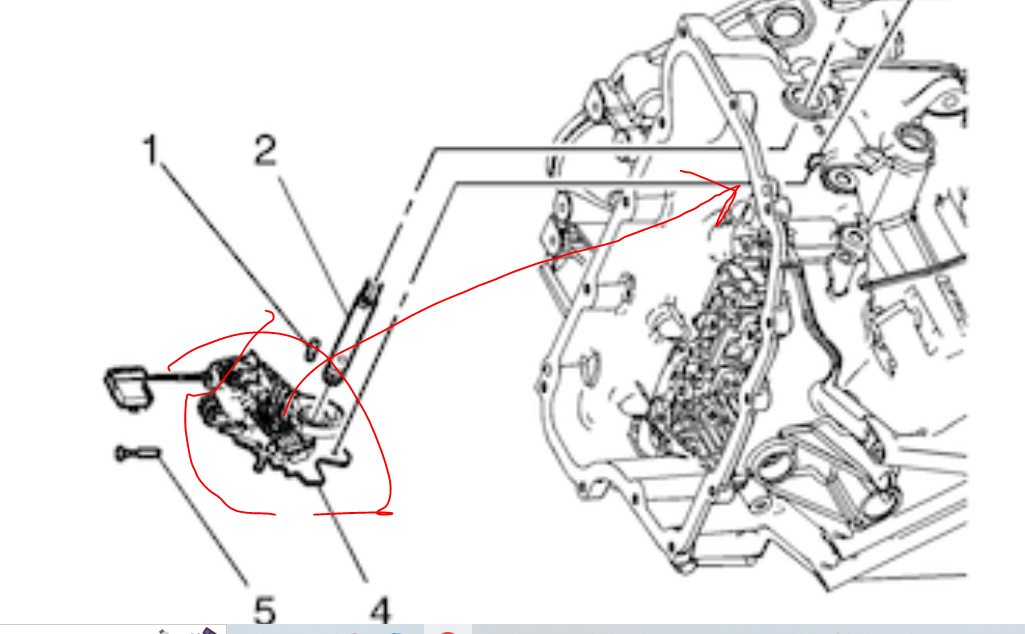 1
2
5
4