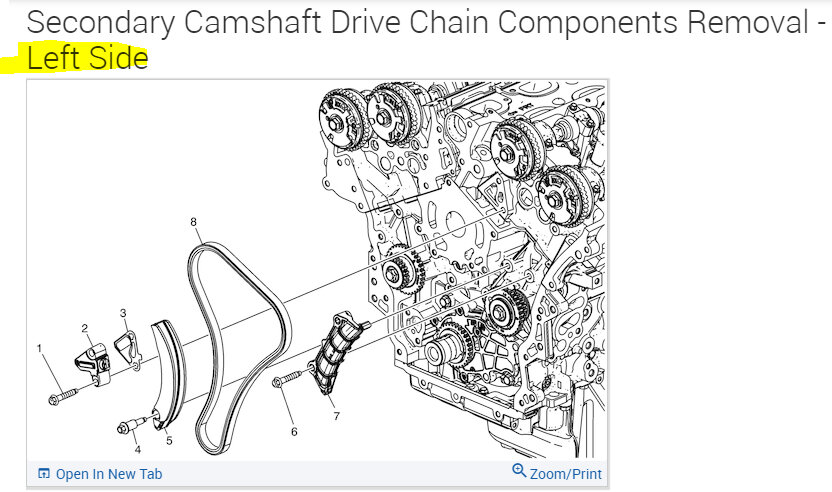 Secondary Camshaft Drive Chain Components Removal - Left Side

8
3
2
1
4
5
6
7

Open In New Tab
Zoom/Print