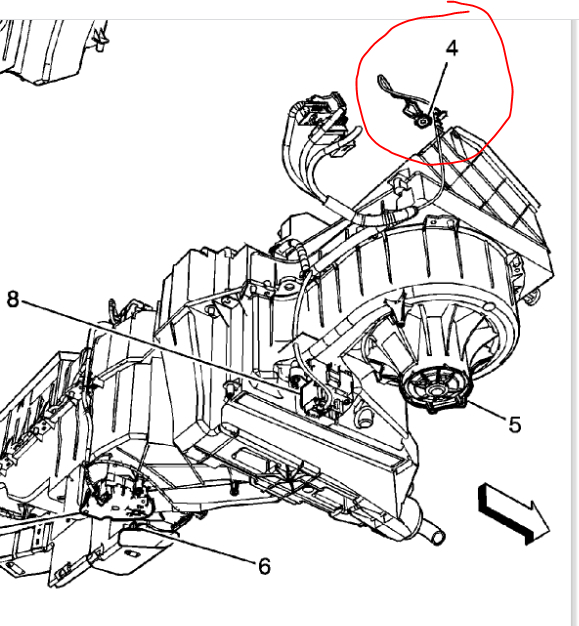 4

8

5

6