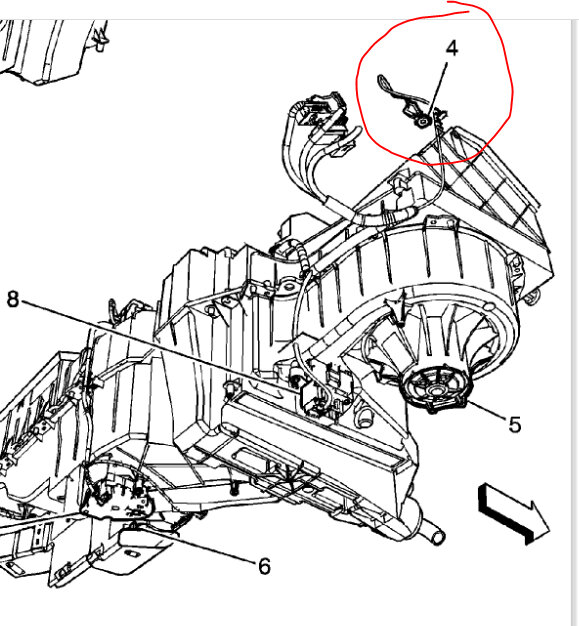 4

8

5

6