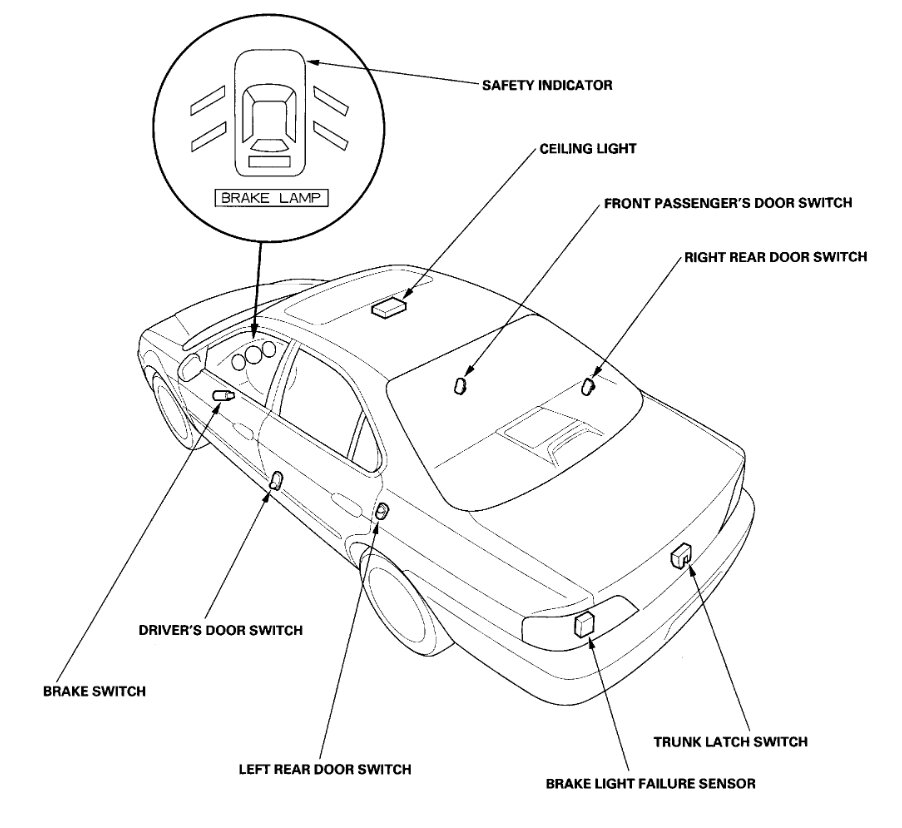 BRAKE LAMP

SAFETY INDICATOR

CEILING LIGHT

FRONT PASSENGER'S DOOR SWITCH

RIGHT REAR DOOR SWITCH

DRIVER'S DOOR SWITCH

BRAKE SWITCH

LEFT REAR DOOR SWITCH

TRUNK LATCH SWITCH

BRAKE LIGHT FAILURE SENSOR