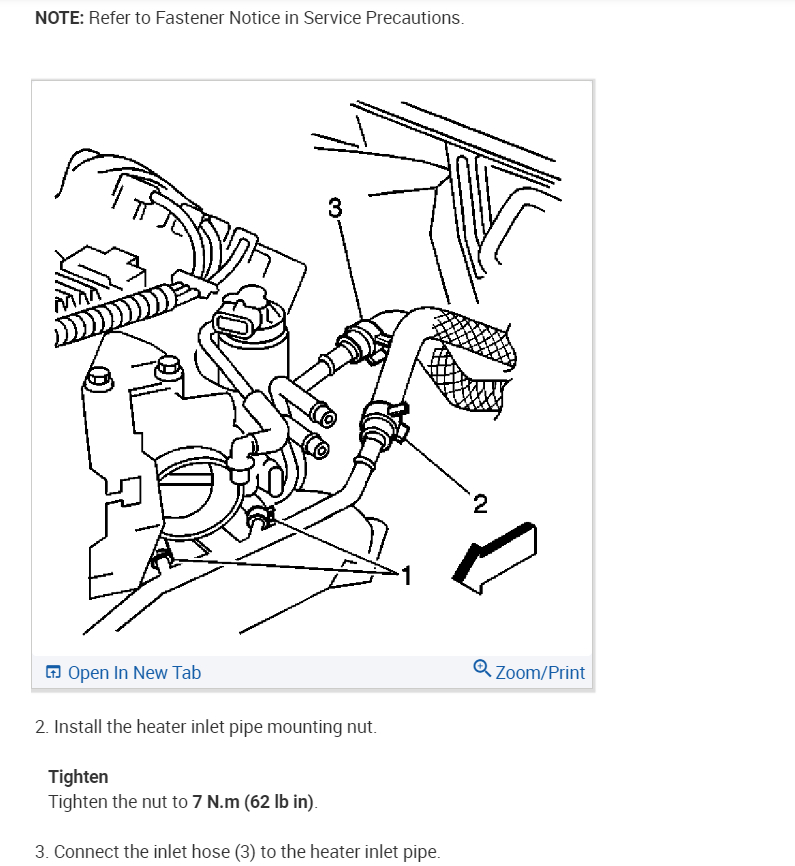 NOTE: Refer to Fastener Notice in Service Precautions.

3

2

1

Open In New Tab

Zoom/Print

2. Install the heater inlet pipe mounting nut.

Tighten
Tighten the nut to 7 N.m (62 lb in).

3. Connect the inlet hose (3) to the heater inlet pipe.