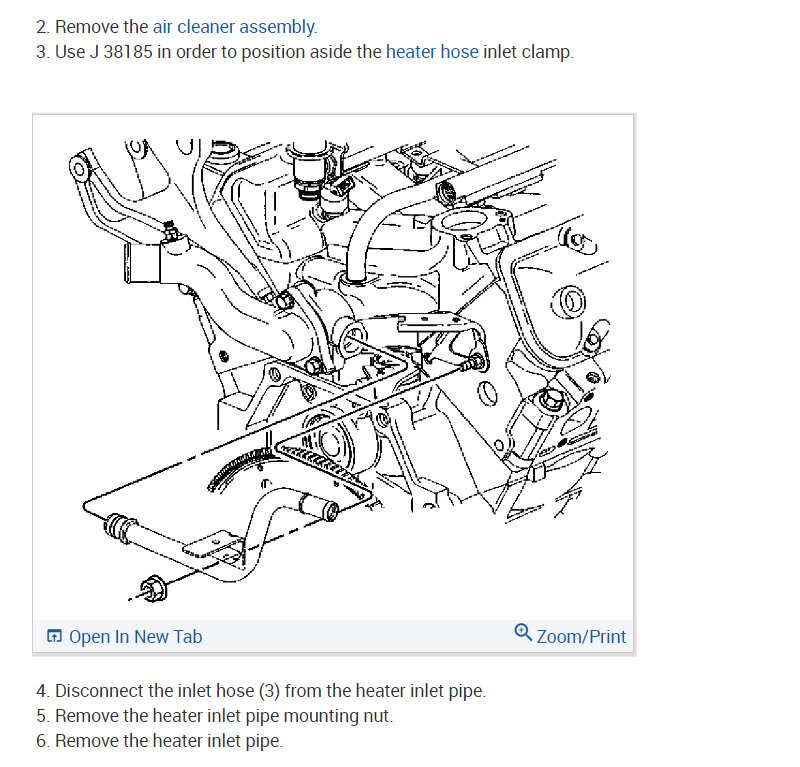 2. Remove the air cleaner assembly.
3. Use J 38185 in order to position aside the heater hose inlet clamp.

Open In New Tab

Zoom/Print

4. Disconnect the inlet hose (3) from the heater inlet pipe.
5. Remove the heater inlet pipe mounting nut.
6. Remove the heater inlet pipe.