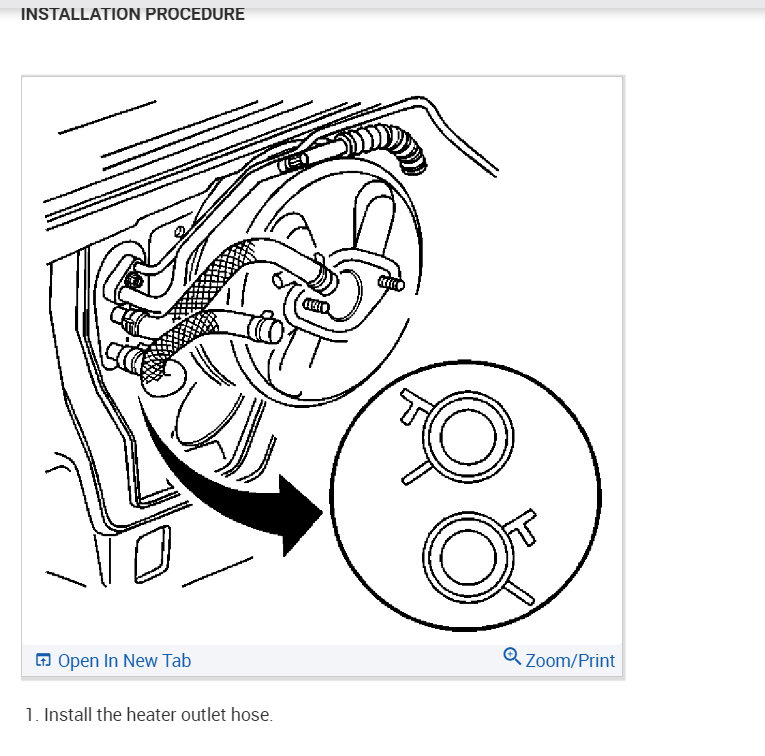 INSTALLATION PROCEDURE

Open In New Tab

Zoom/Print

1. Install the heater outlet hose.