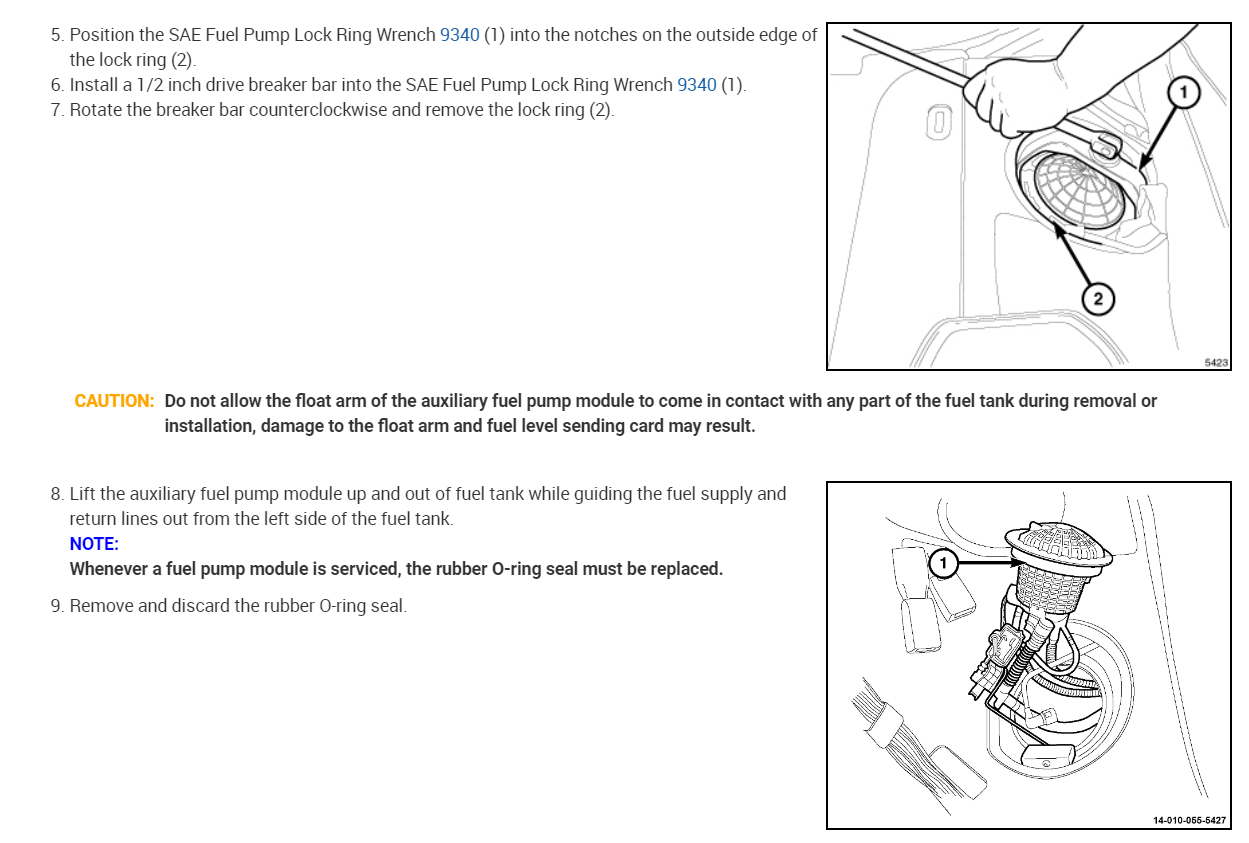 5. Position the SAE Fuel Pump Lock Ring Wrench 9340 (1) into the notches on the outside edge of the lock ring (2).
6. Install a 1/2 inch drive breaker bar into the SAE Fuel Pump Lock Ring Wrench 9340 (1).
7. Rotate the breaker bar counterclockwise and remove the lock ring (2).

1
2
5423

CAUTION: Do not allow the float arm of the auxiliary fuel pump module to come in contact with any part of the fuel tank during removal or installation, damage to the float arm and fuel level sending card may result.

8. Lift the auxiliary fuel pump module up and out of fuel tank while guiding the fuel supply and return lines out from the left side of the fuel tank.
NOTE:
Whenever a fuel pump module is serviced, the rubber O-ring seal must be replaced.
9. Remove and discard the rubber O-ring seal.

1
14-010-055-5427