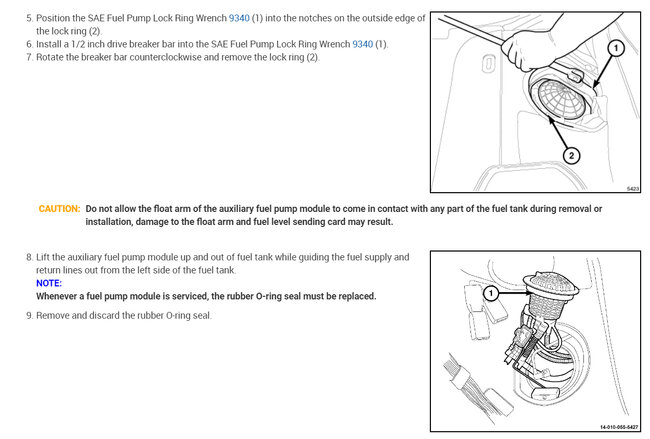 5. Position the SAE Fuel Pump Lock Ring Wrench 9340 (1) into the notches on the outside edge of the lock ring (2).
6. Install a 1/2 inch drive breaker bar into the SAE Fuel Pump Lock Ring Wrench 9340 (1).
7. Rotate the breaker bar counterclockwise and remove the lock ring (2).

1
2
5423

CAUTION: Do not allow the float arm of the auxiliary fuel pump module to come in contact with any part of the fuel tank during removal or installation, damage to the float arm and fuel level sending card may result.

8. Lift the auxiliary fuel pump module up and out of fuel tank while guiding the fuel supply and return lines out from the left side of the fuel tank.
NOTE:
Whenever a fuel pump module is serviced, the rubber O-ring seal must be replaced.
9. Remove and discard the rubber O-ring seal.

1
14-010-055-5427