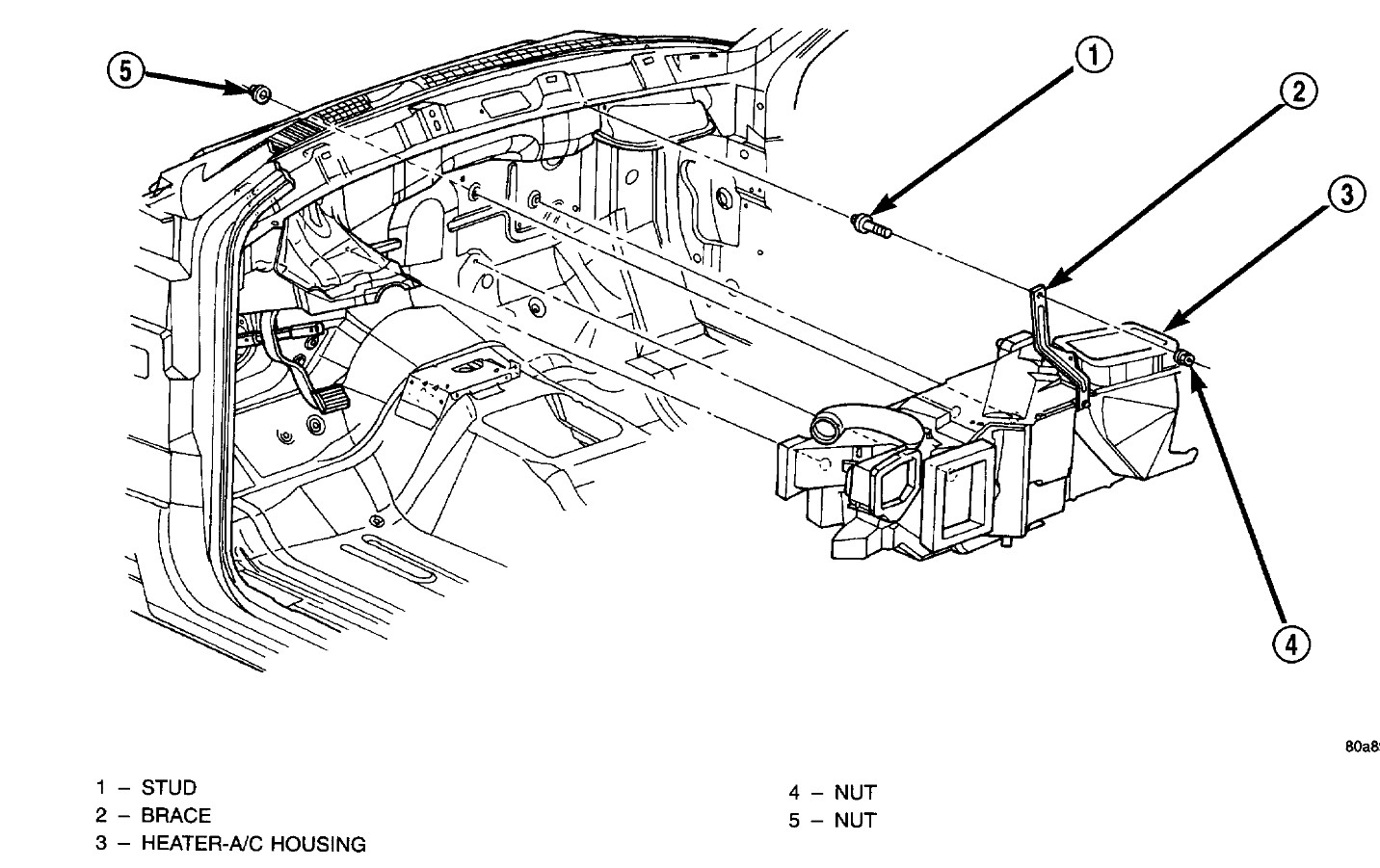 5

1

2

3

4

80a8

1 – STUD
2 – BRACE
3 – HEATER-A/C HOUSING

4 – NUT
5 – NUT