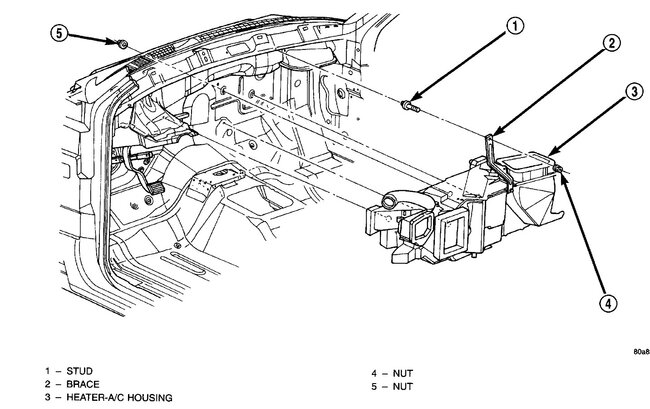 5

1

2

3

4

80a8

1 – STUD
2 – BRACE
3 – HEATER-A/C HOUSING

4 – NUT
5 – NUT