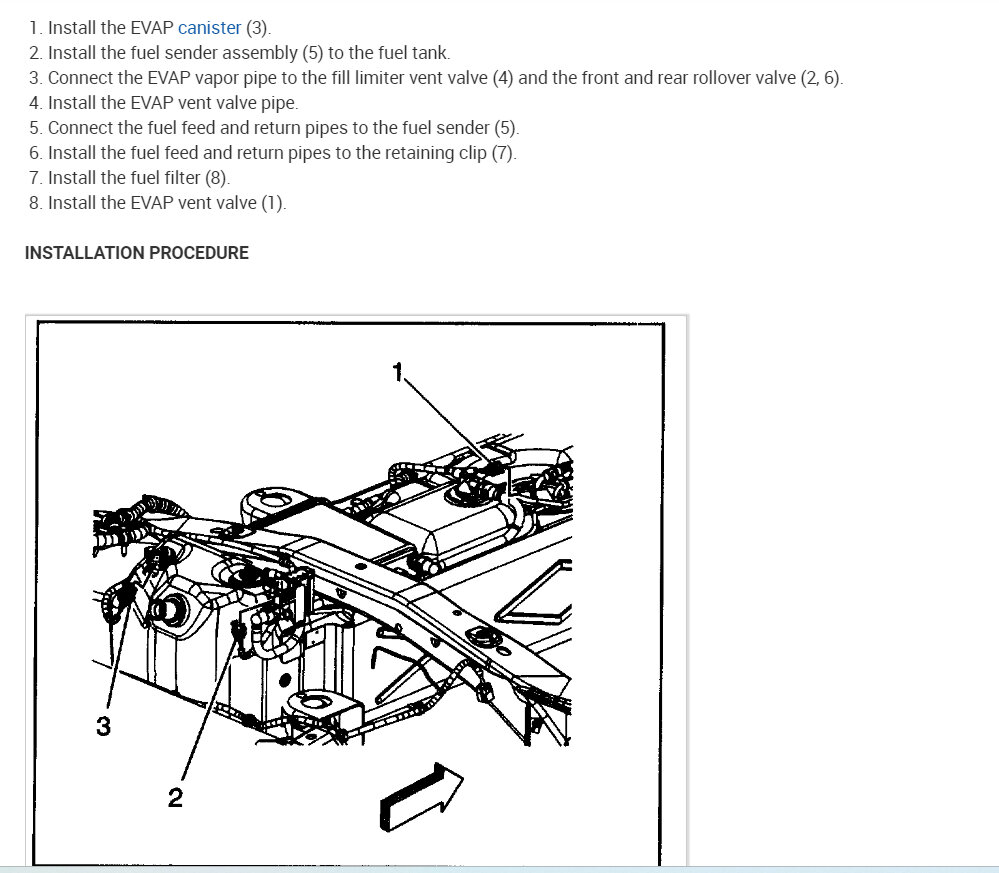 1. Install the EVAP canister (3).
2. Install the fuel sender assembly (5) to the fuel tank.
3. Connect the EVAP vapor pipe to the fill limiter vent valve (4) and the front and rear rollover valve (2, 6).
4. Install the EVAP vent valve pipe.
5. Connect the fuel feed and return pipes to the fuel sender (5).
6. Install the fuel feed and return pipes to the retaining clip (7).
7. Install the fuel filter (8).
8. Install the EVAP vent valve (1).

INSTALLATION PROCEDURE

1

3

2