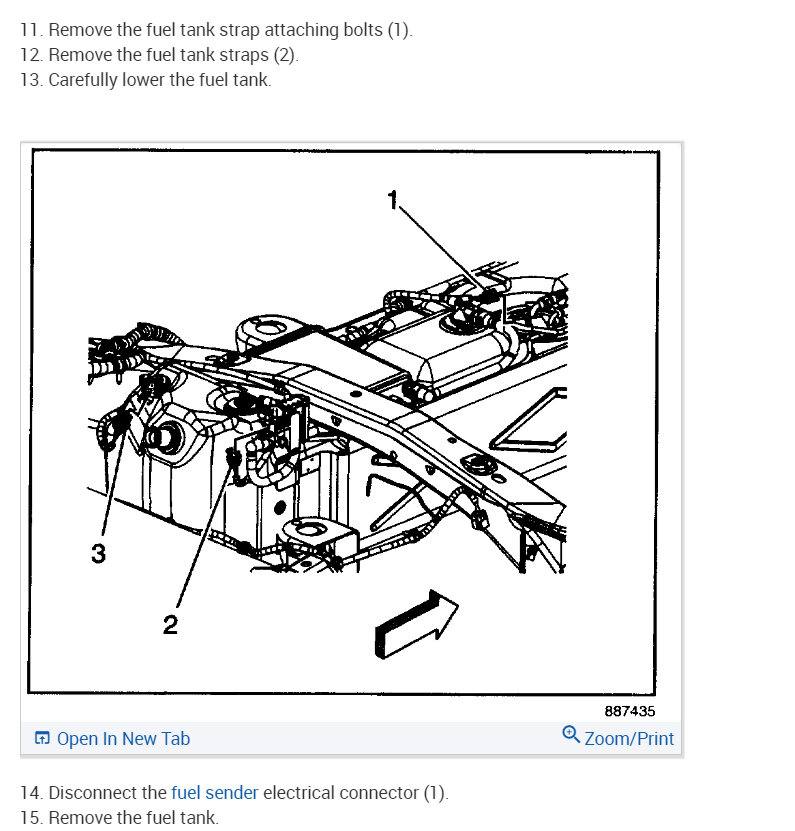 11. Remove the fuel tank strap attaching bolts (1).
12. Remove the fuel tank straps (2).
13. Carefully lower the fuel tank.

1
3
2
887435

Open In New Tab
Zoom/Print

14. Disconnect the fuel sender electrical connector (1).
15. Remove the fuel tank.