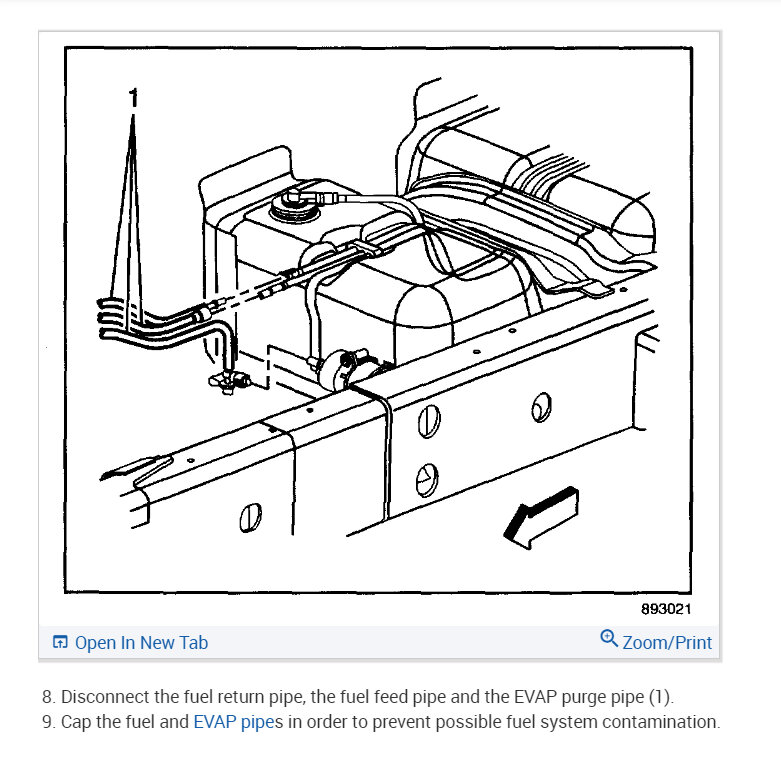 1

893021

Open In New Tab

Zoom/Print

8. Disconnect the fuel return pipe, the fuel feed pipe and the EVAP purge pipe (1).
9. Cap the fuel and EVAP pipes in order to prevent possible fuel system contamination.