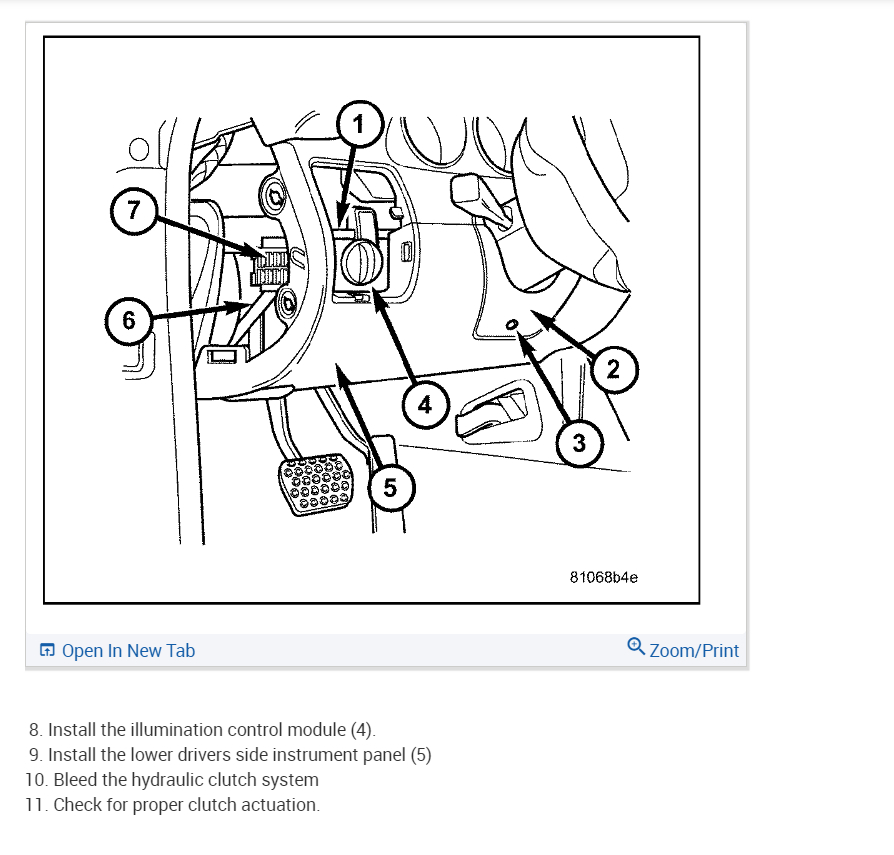 1
7
6
2
4
3
5
81068b4e

Open In New Tab
Zoom/Print

8. Install the illumination control module (4).
9. Install the lower drivers side instrument panel (5)
10. Bleed the hydraulic clutch system
11. Check for proper clutch actuation.