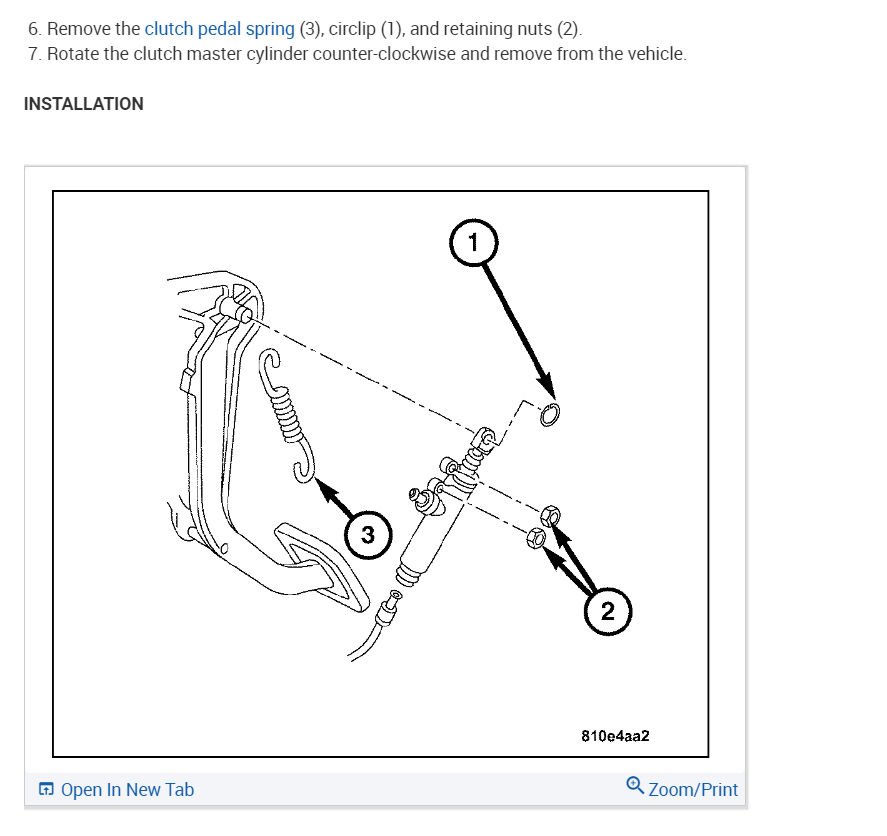 6. Remove the clutch pedal spring (3), circlip (1), and retaining nuts (2).
7. Rotate the clutch master cylinder counter-clockwise and remove from the vehicle.

INSTALLATION

1

3

2

810e4aa2

Open In New Tab

Zoom/Print