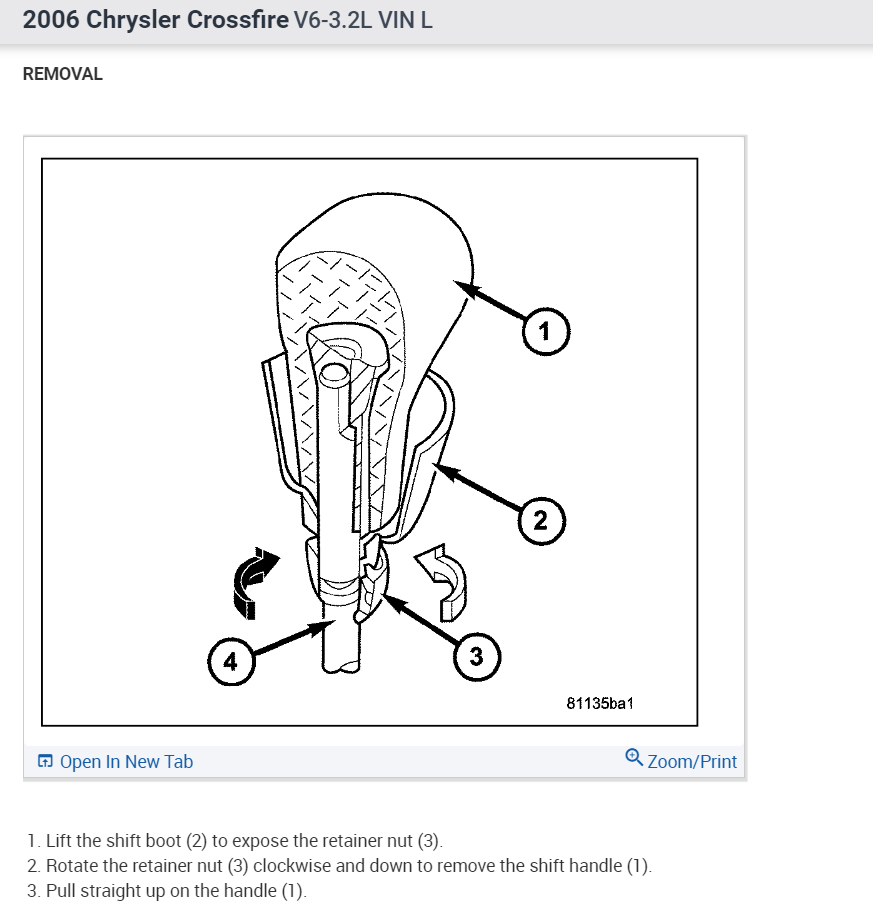 2006 Chrysler Crossfire V6-3.2L VIN L

REMOVAL

1
2
3
4
81135ba1

Open In New Tab
Zoom/Print

1. Lift the shift boot (2) to expose the retainer nut (3).
2. Rotate the retainer nut (3) clockwise and down to remove the shift handle (1).
3. Pull straight up on the handle (1).