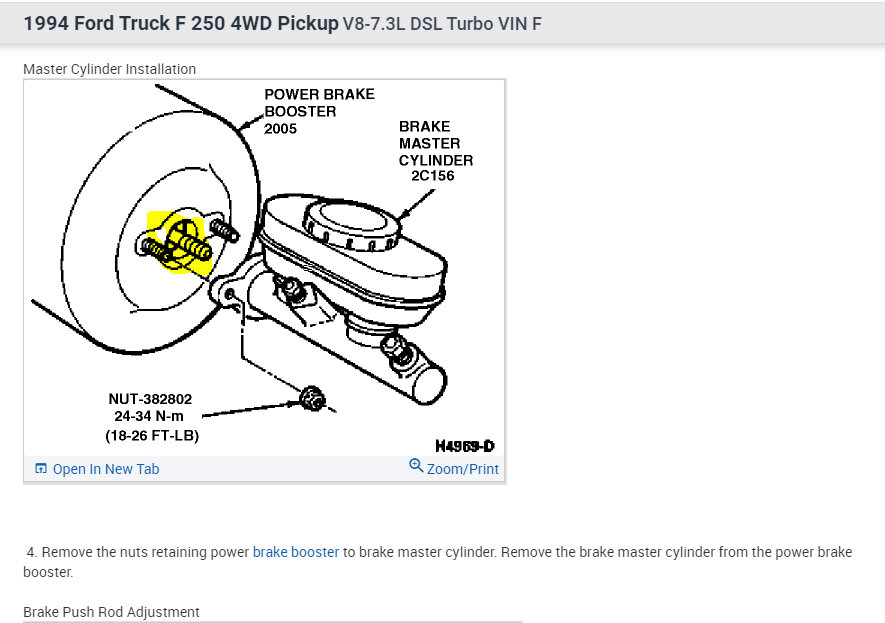 1994 Ford Truck F 250 4WD Pickup V8-7.3L DSL Turbo VIN F

Master Cylinder Installation

POWER BRAKE BOOSTER 2005

BRAKE MASTER CYLINDER 2C156

NUT-382802 24-34 N-m (18-26 FT-LB)

H4969-D

Open In New Tab

Zoom/Print

4. Remove the nuts retaining power brake booster to brake master cylinder. Remove the brake master cylinder from the power brake booster.

Brake Push Rod Adjustment