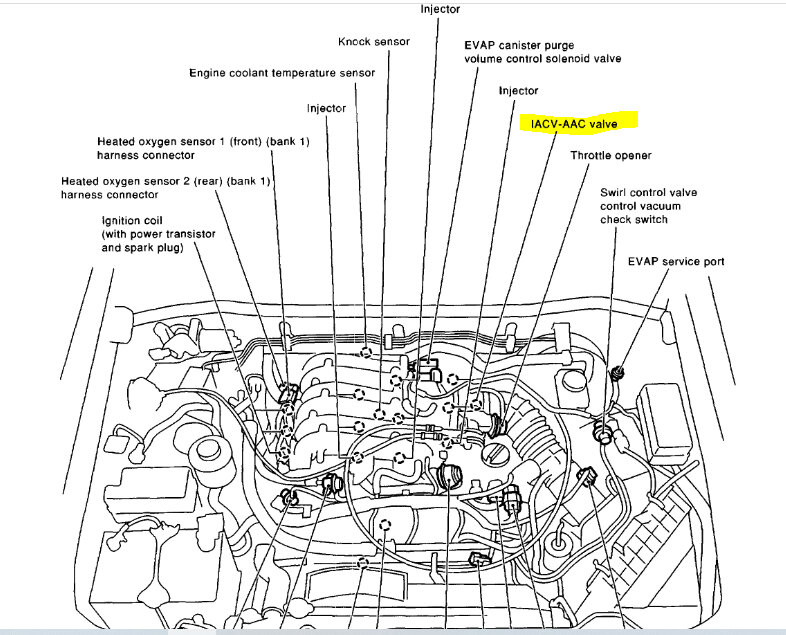 Injector

Knock sensor

EVAP canister purge volume control solenoid valve

Engine coolant temperature sensor

Injector

Injector

IACV-AAC valve

Heated oxygen sensor 1 (front) (bank 1) harness connector

Throttle opener

Heated oxygen sensor 2 (rear) (bank 1) harness connector

Swirl control valve control vacuum check switch

Ignition coil (with power transistor and spark plug)

EVAP service port