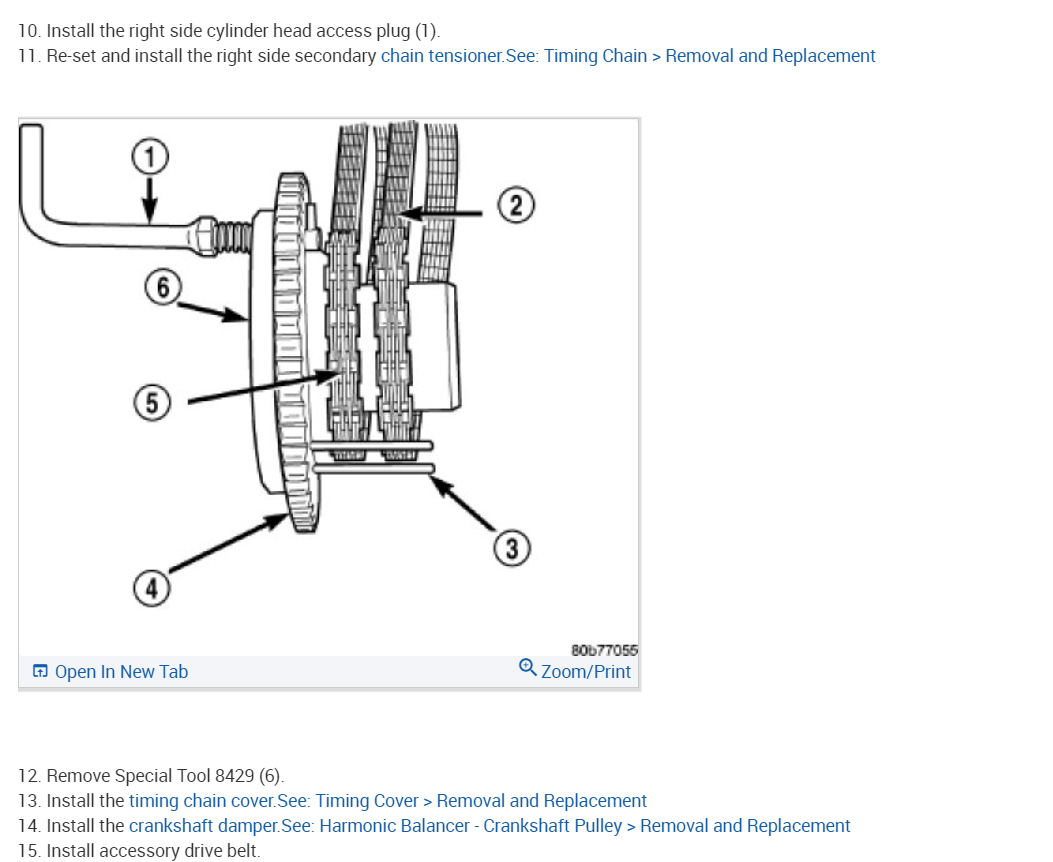 10. Install the right side cylinder head access plug (1).
11. Re-set and install the right side secondary chain tensioner.See: Timing Chain > Removal and Replacement

1
2
6
5
3
4
80b77055
Open In New Tab
Zoom/Print

12. Remove Special Tool 8429 (6).
13. Install the timing chain cover.See: Timing Cover > Removal and Replacement
14. Install the crankshaft damper.See: Harmonic Balancer - Crankshaft Pulley > Removal and Replacement
15. Install accessory drive belt.