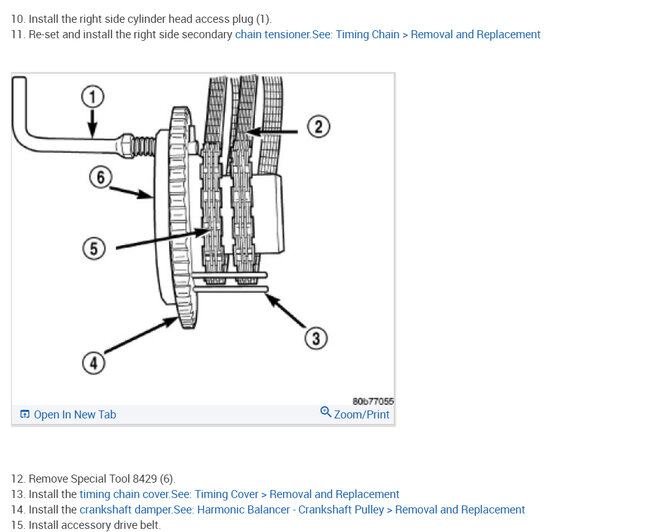 10. Install the right side cylinder head access plug (1).
11. Re-set and install the right side secondary chain tensioner.See: Timing Chain > Removal and Replacement

1
2
6
5
3
4
80b77055
Open In New Tab
Zoom/Print

12. Remove Special Tool 8429 (6).
13. Install the timing chain cover.See: Timing Cover > Removal and Replacement
14. Install the crankshaft damper.See: Harmonic Balancer - Crankshaft Pulley > Removal and Replacement
15. Install accessory drive belt.