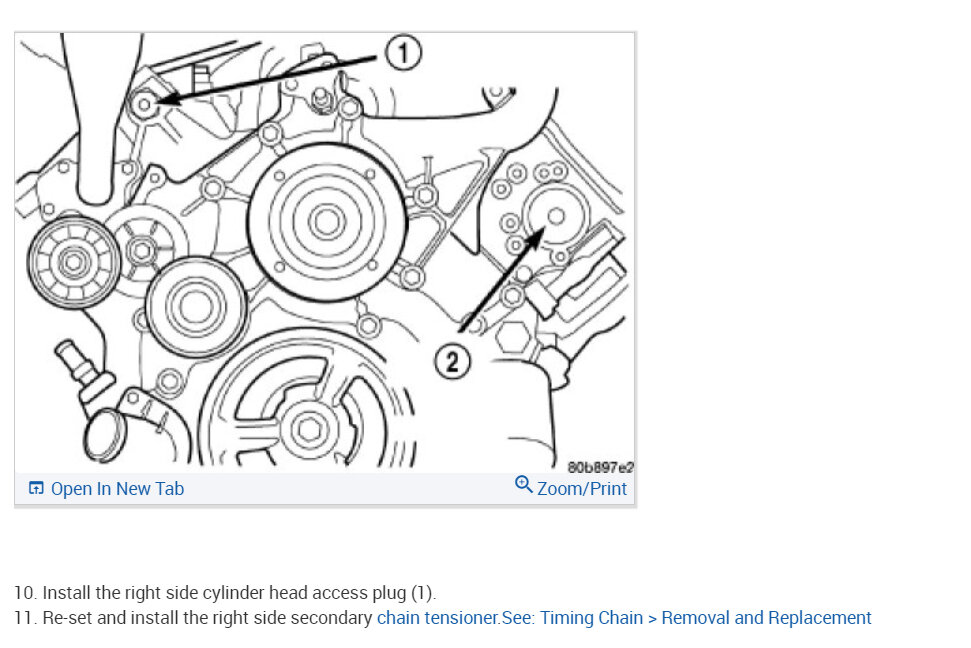 1

2

80b897e2

Open In New Tab

Zoom/Print

10. Install the right side cylinder head access plug (1).
11. Re-set and install the right side secondary chain tensioner.See: Timing Chain > Removal and Replacement