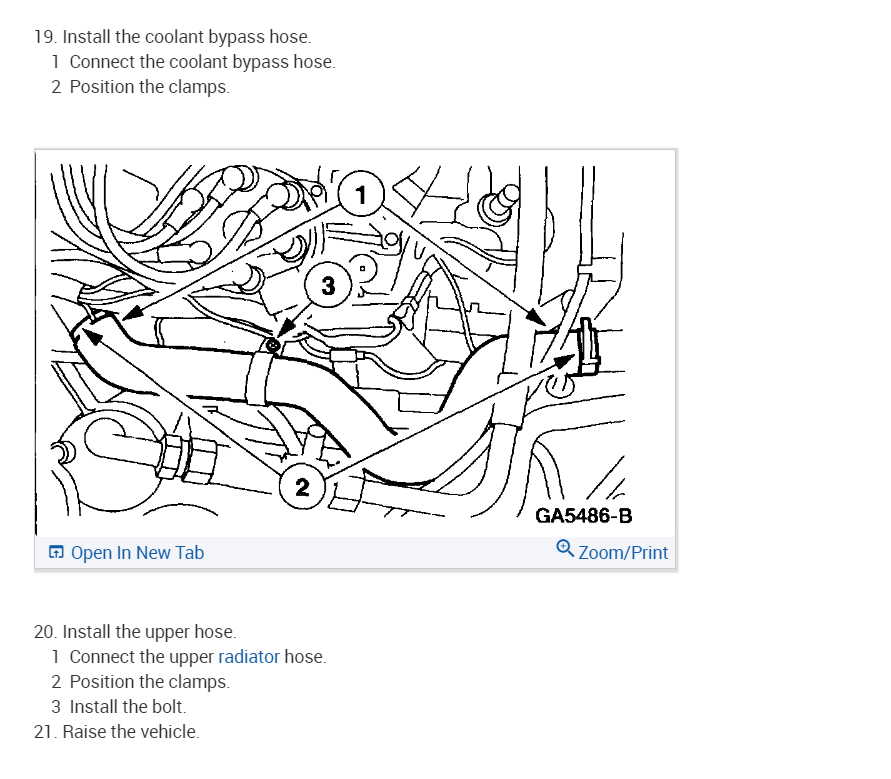 19. Install the coolant bypass hose.
1 Connect the coolant bypass hose.
2 Position the clamps.

1
3
2
GA5486-B

Open In New Tab
Zoom/Print

20. Install the upper hose.
1 Connect the upper radiator hose.
2 Position the clamps.
3 Install the bolt.
21. Raise the vehicle.