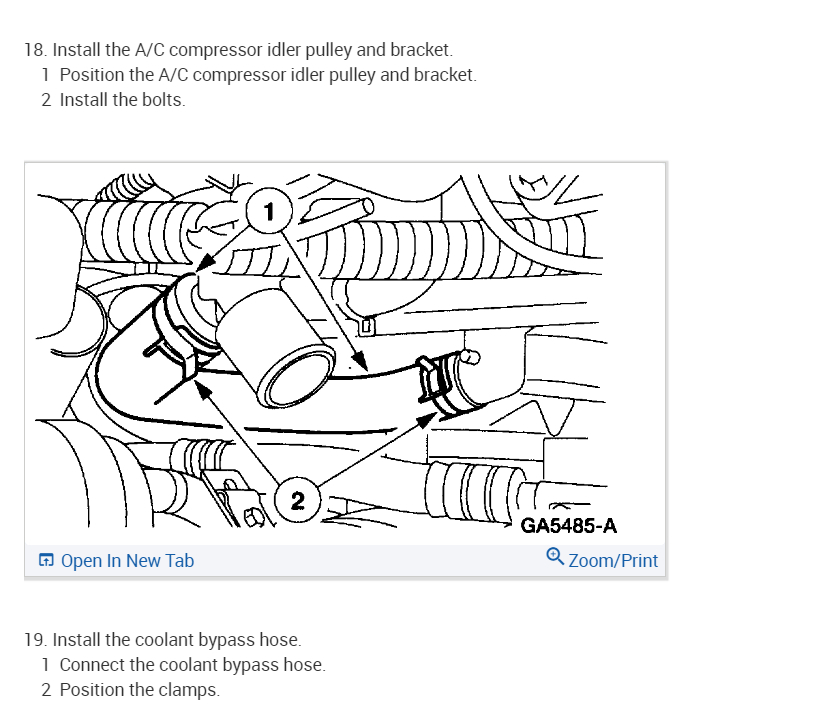 18. Install the A/C compressor idler pulley and bracket.
1 Position the A/C compressor idler pulley and bracket.
2 Install the bolts.

1

2

GA5485-A

Open In New Tab

Zoom/Print

19. Install the coolant bypass hose.
1 Connect the coolant bypass hose.
2 Position the clamps.