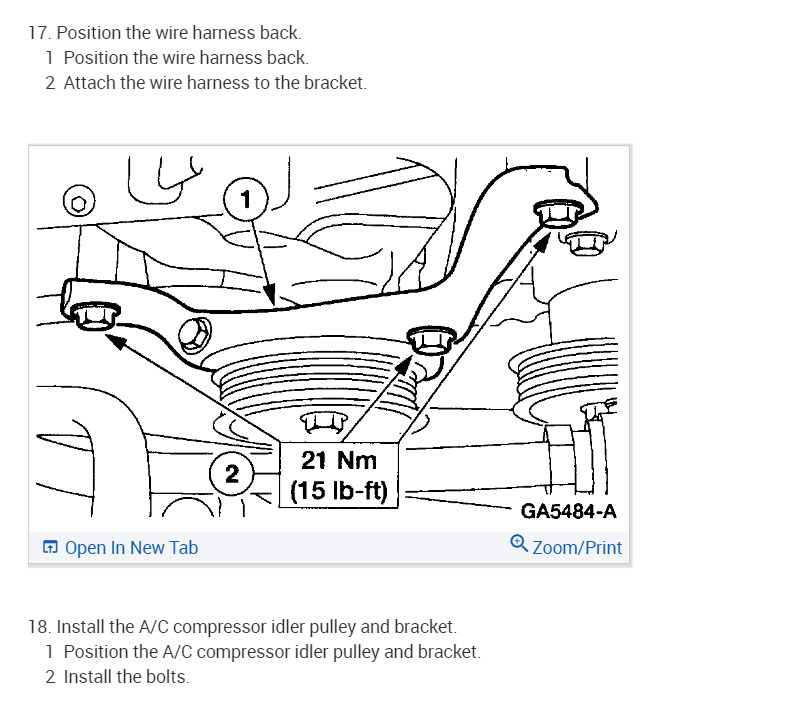 17. Position the wire harness back.
1 Position the wire harness back.
2 Attach the wire harness to the bracket.

1
2
21 Nm
(15 lb-ft)
GA5484-A

Open In New Tab
Zoom/Print

18. Install the A/C compressor idler pulley and bracket.
1 Position the A/C compressor idler pulley and bracket.
2 Install the bolts.