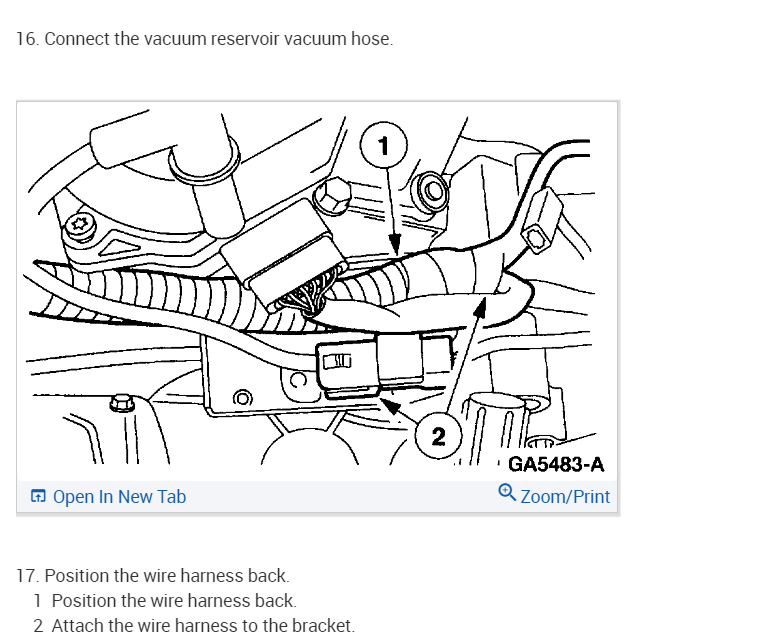 16. Connect the vacuum reservoir vacuum hose.

1

2

GA5483-A

Open In New Tab

Zoom/Print

17. Position the wire harness back.
1 Position the wire harness back.
2 Attach the wire harness to the bracket.