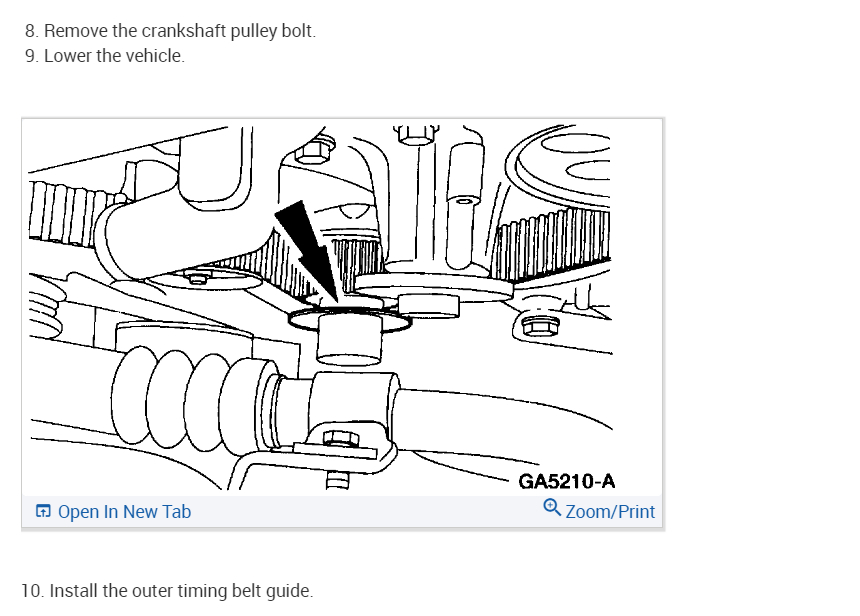 8. Remove the crankshaft pulley bolt.
9. Lower the vehicle.

GA5210-A

Open In New Tab

Zoom/Print

10. Install the outer timing belt guide.