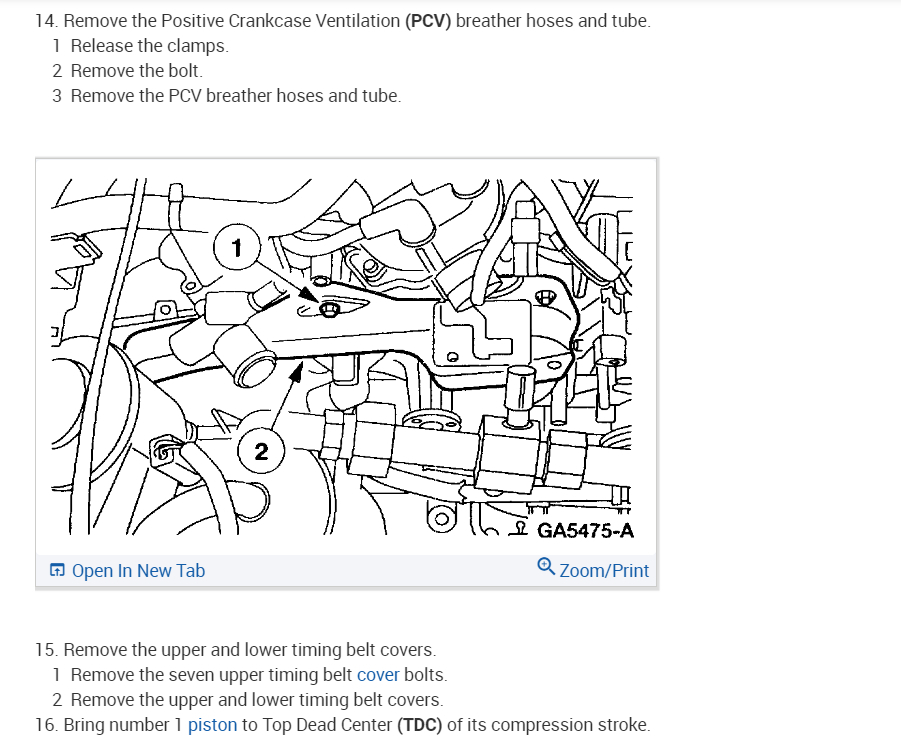 14. Remove the Positive Crankcase Ventilation (PCV) breather hoses and tube.
1 Release the clamps.
2 Remove the bolt.
3 Remove the PCV breather hoses and tube.

1

2

GA5475-A

Open In New Tab

Zoom/Print

15. Remove the upper and lower timing belt covers.
1 Remove the seven upper timing belt cover bolts.
2 Remove the upper and lower timing belt covers.
16. Bring number 1 piston to Top Dead Center (TDC) of its compression stroke.