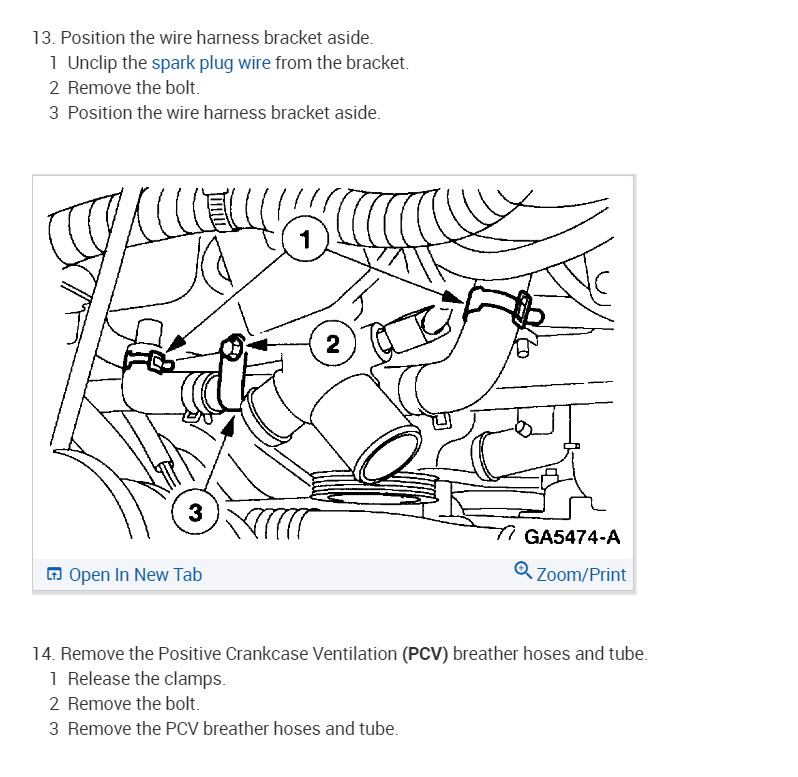 13. Position the wire harness bracket aside.
1 Unclip the spark plug wire from the bracket.
2 Remove the bolt.
3 Position the wire harness bracket aside.

1
2
3
GA5474-A

Open In New Tab
Zoom/Print

14. Remove the Positive Crankcase Ventilation (PCV) breather hoses and tube.
1 Release the clamps.
2 Remove the bolt.
3 Remove the PCV breather hoses and tube.