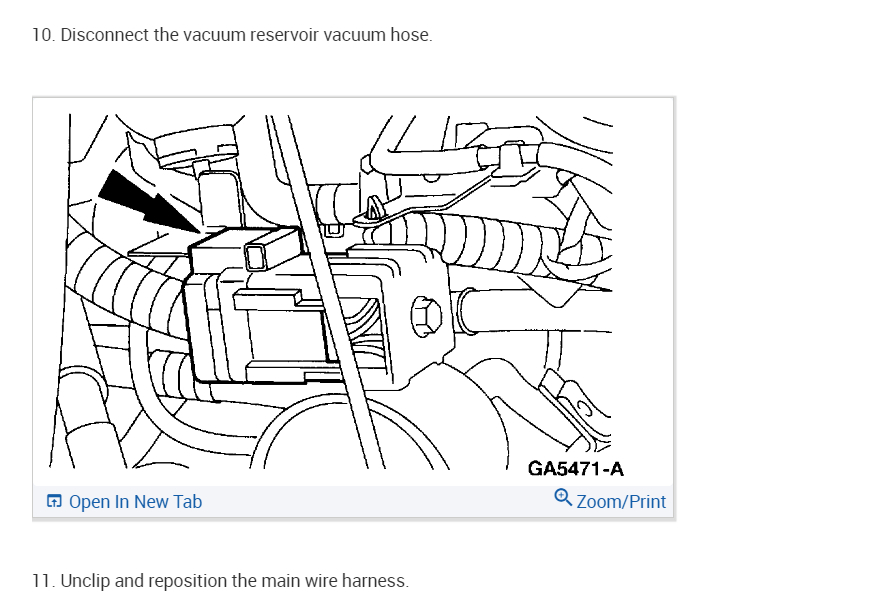 10. Disconnect the vacuum reservoir vacuum hose.

GA5471-A

Open In New Tab

Zoom/Print

11. Unclip and reposition the main wire harness.