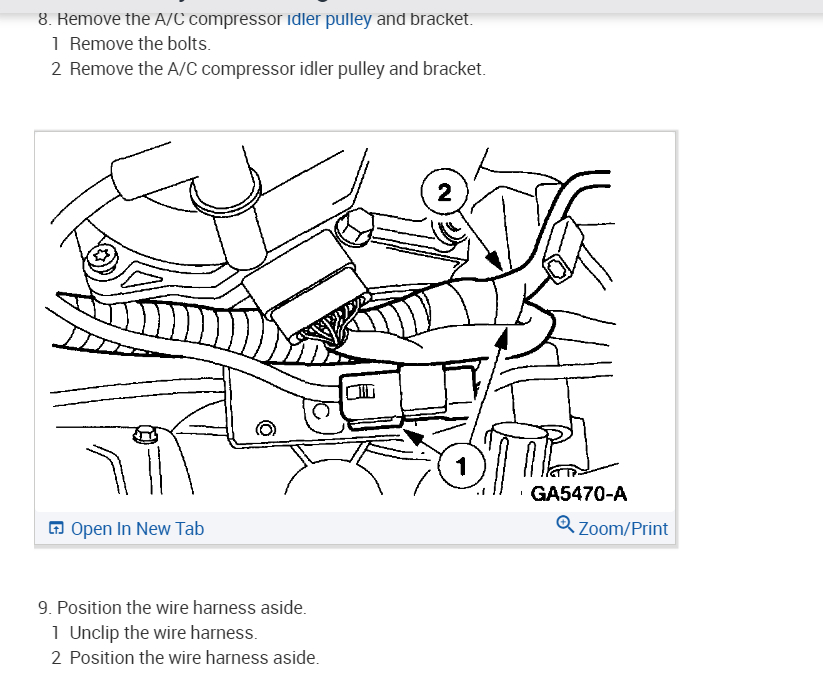 8. Remove the A/C compressor idler pulley and bracket.
1 Remove the bolts.
2 Remove the A/C compressor idler pulley and bracket.

2

1

GA5470-A

Open In New Tab

Zoom/Print

9. Position the wire harness aside.
1 Unclip the wire harness.
2 Position the wire harness aside.