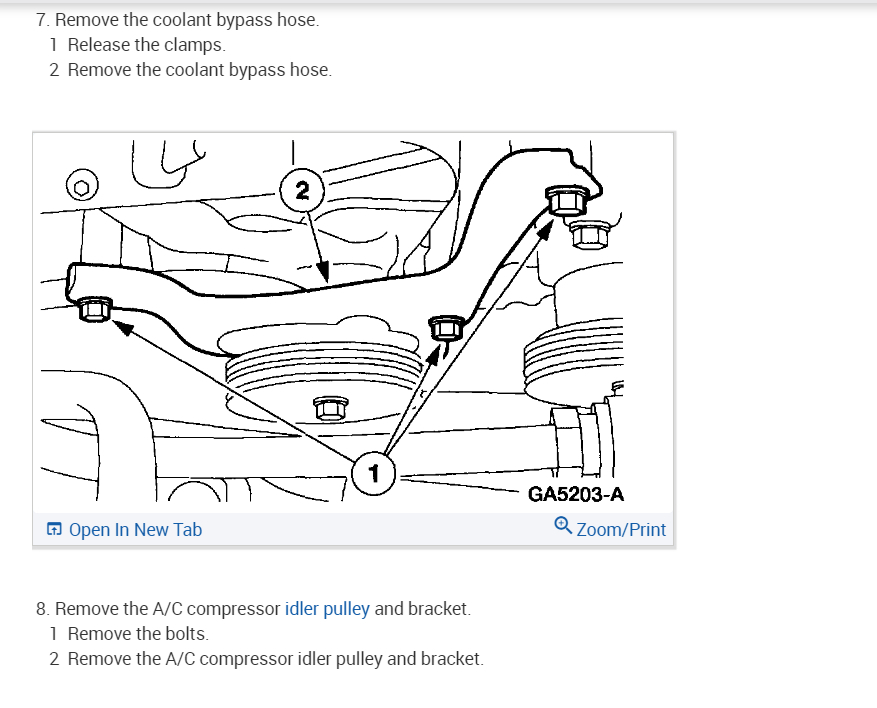 7. Remove the coolant bypass hose.
1 Release the clamps.
2 Remove the coolant bypass hose.

2

1

GA5203-A

Open In New Tab

Zoom/Print

8. Remove the A/C compressor idler pulley and bracket.
1 Remove the bolts.
2 Remove the A/C compressor idler pulley and bracket.