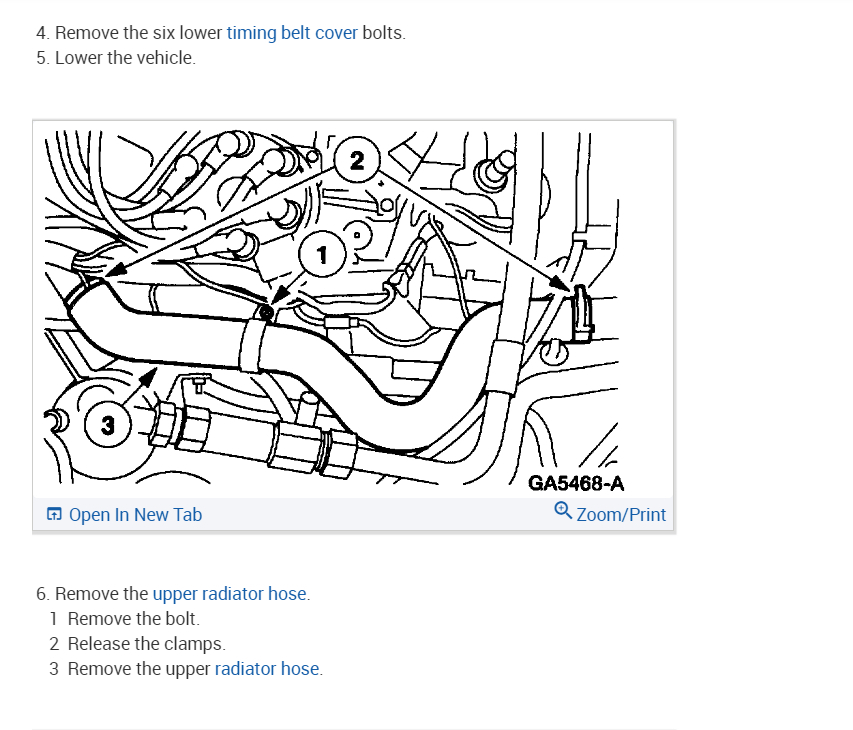 4. Remove the six lower timing belt cover bolts.
5. Lower the vehicle.

2
1
3
GA5468-A

Open In New Tab
Zoom/Print

6. Remove the upper radiator hose.
1 Remove the bolt.
2 Release the clamps.
3 Remove the upper radiator hose.