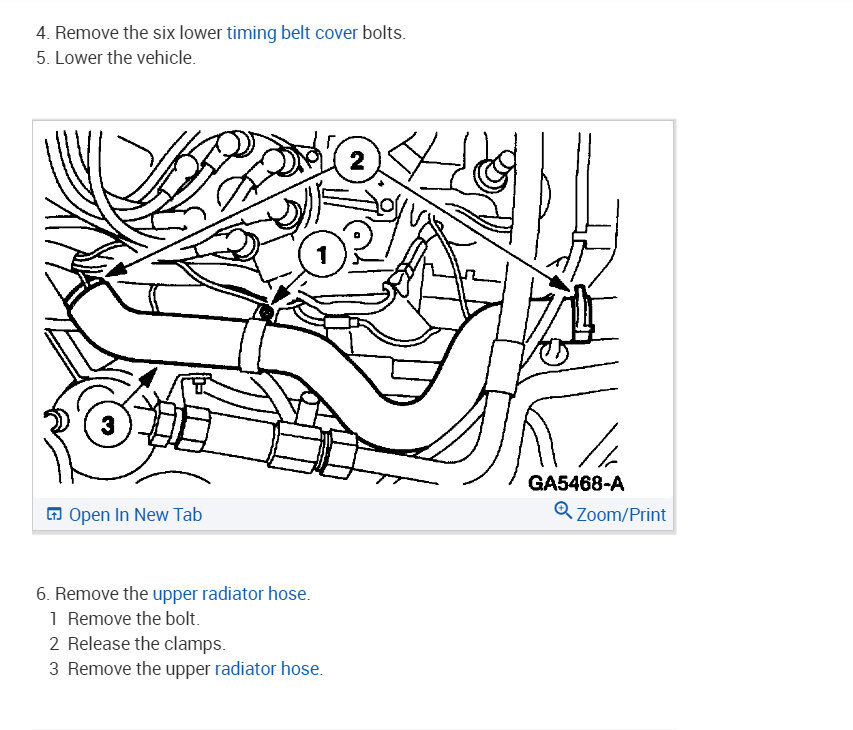 4. Remove the six lower timing belt cover bolts.
5. Lower the vehicle.

2
1
3
GA5468-A

Open In New Tab
Zoom/Print

6. Remove the upper radiator hose.
1 Remove the bolt.
2 Release the clamps.
3 Remove the upper radiator hose.